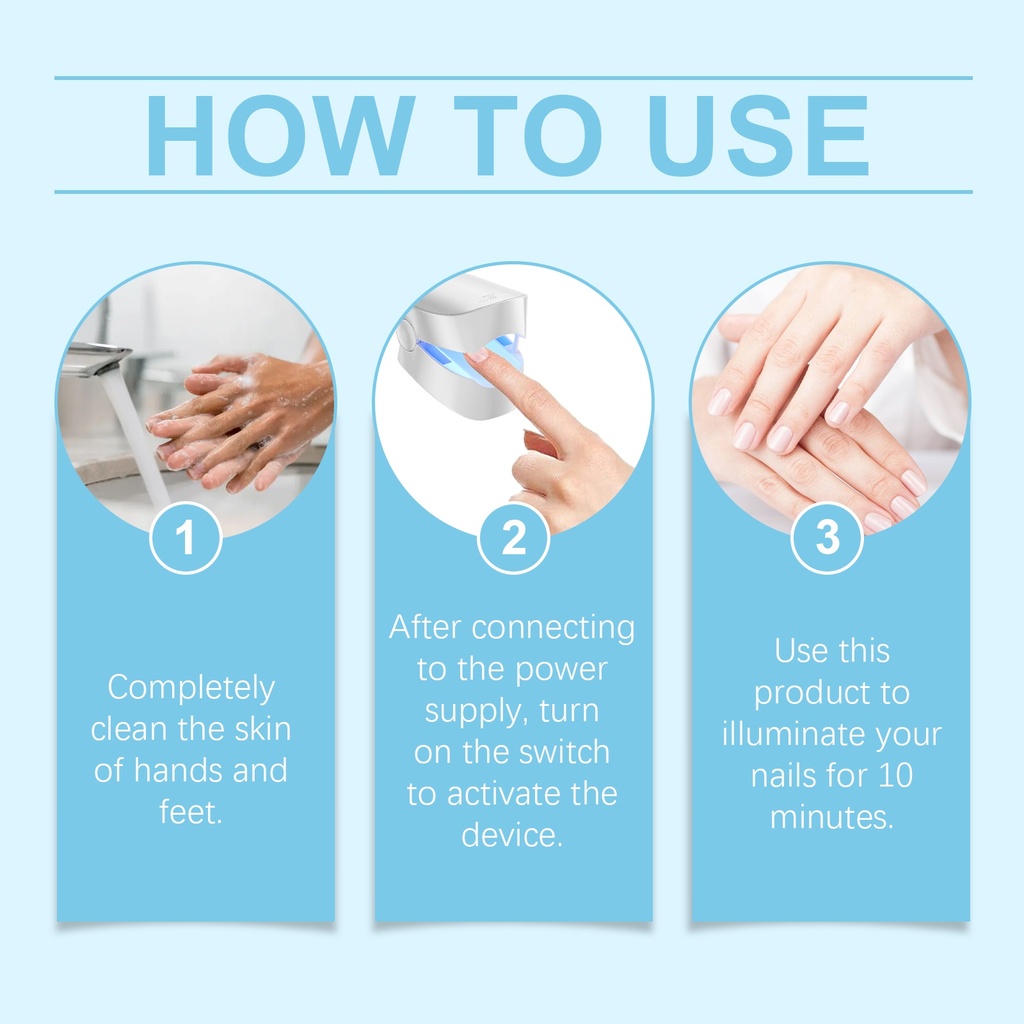 HOW TO USE

1

Completely clean the skin of hands and feet.

2

After connecting to the power supply, turn on the switch to activate the device.

3

Use this product to illuminate your nails for 10 minutes.