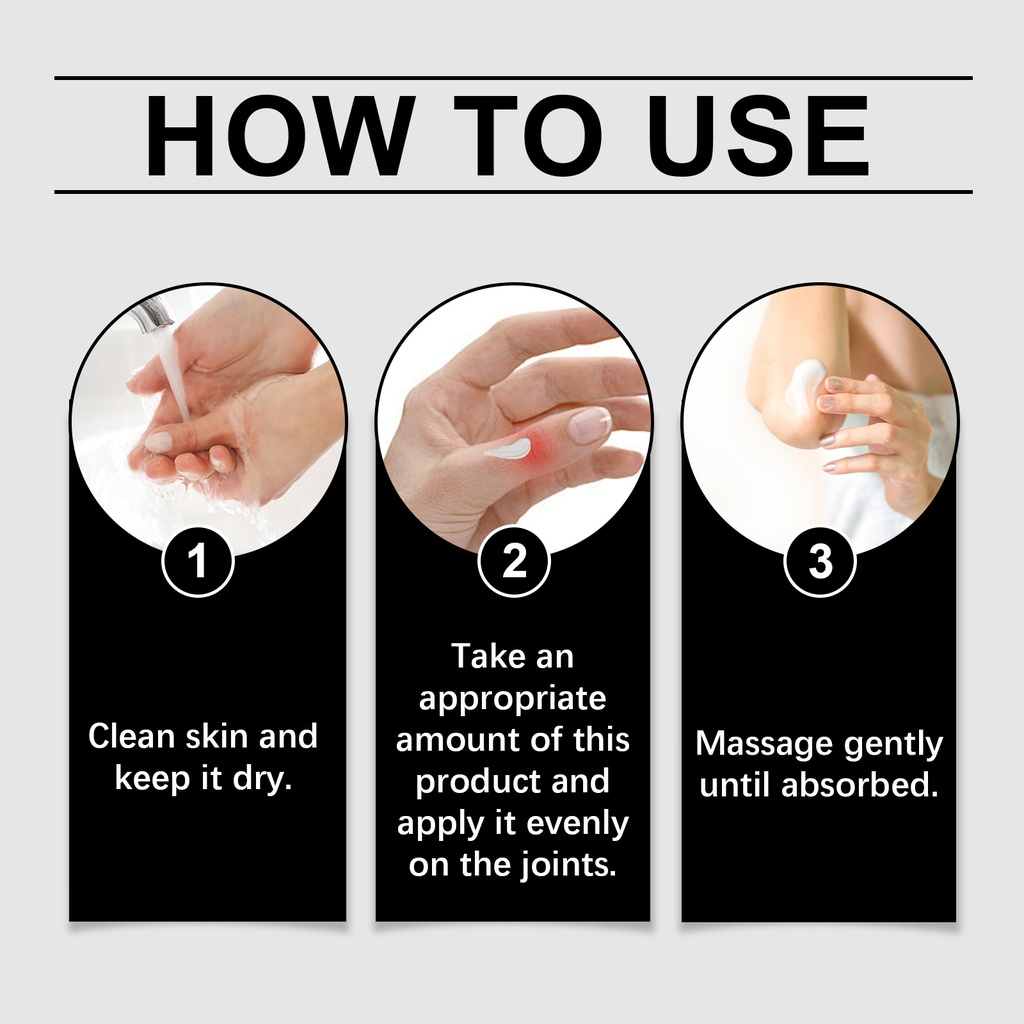 HOW TO USE

1

Clean skin and keep it dry.

2

Take an appropriate amount of this product and apply it evenly on the joints.

3

Massage gently until absorbed.