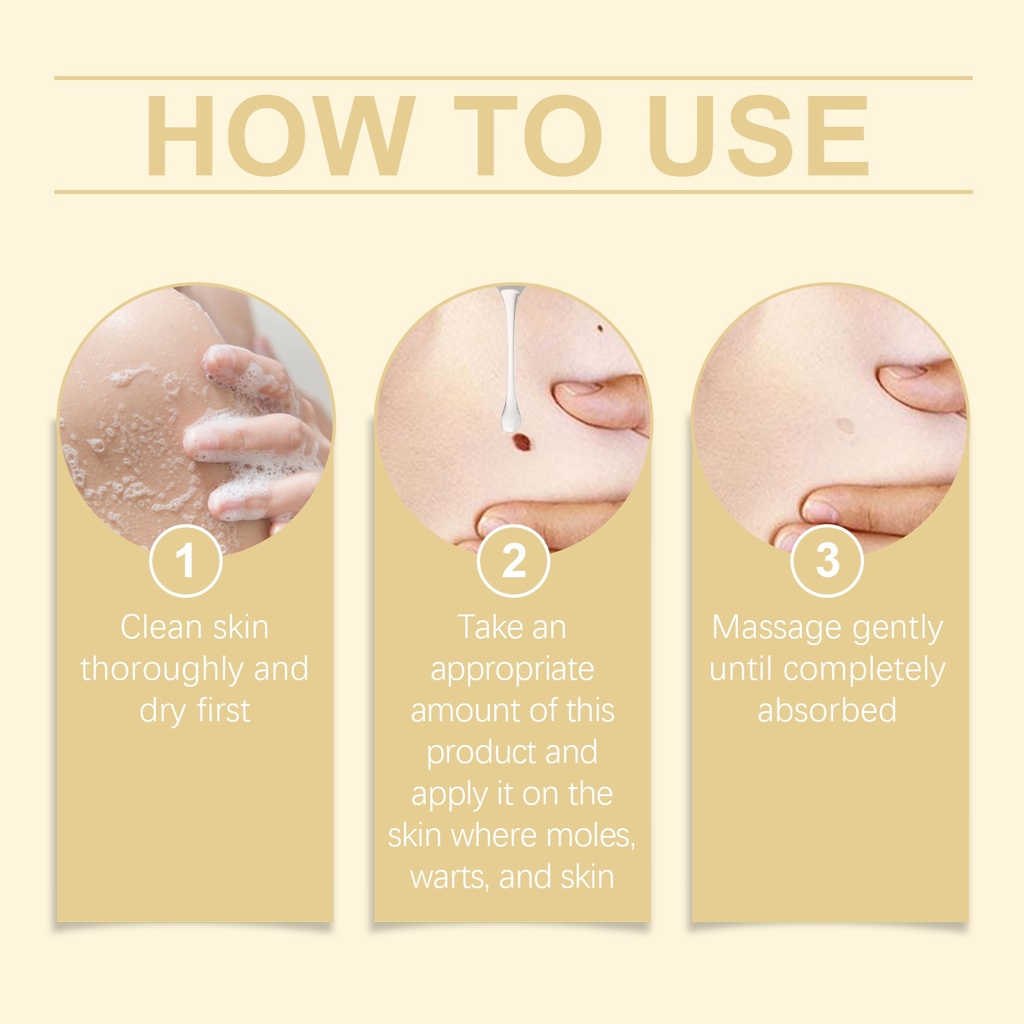 HOW TO USE

1
Clean skin thoroughly and dry first

2
Take an appropriate amount of this product and apply it on the skin where moles, warts, and skin

3
Massage gently until completely absorbed