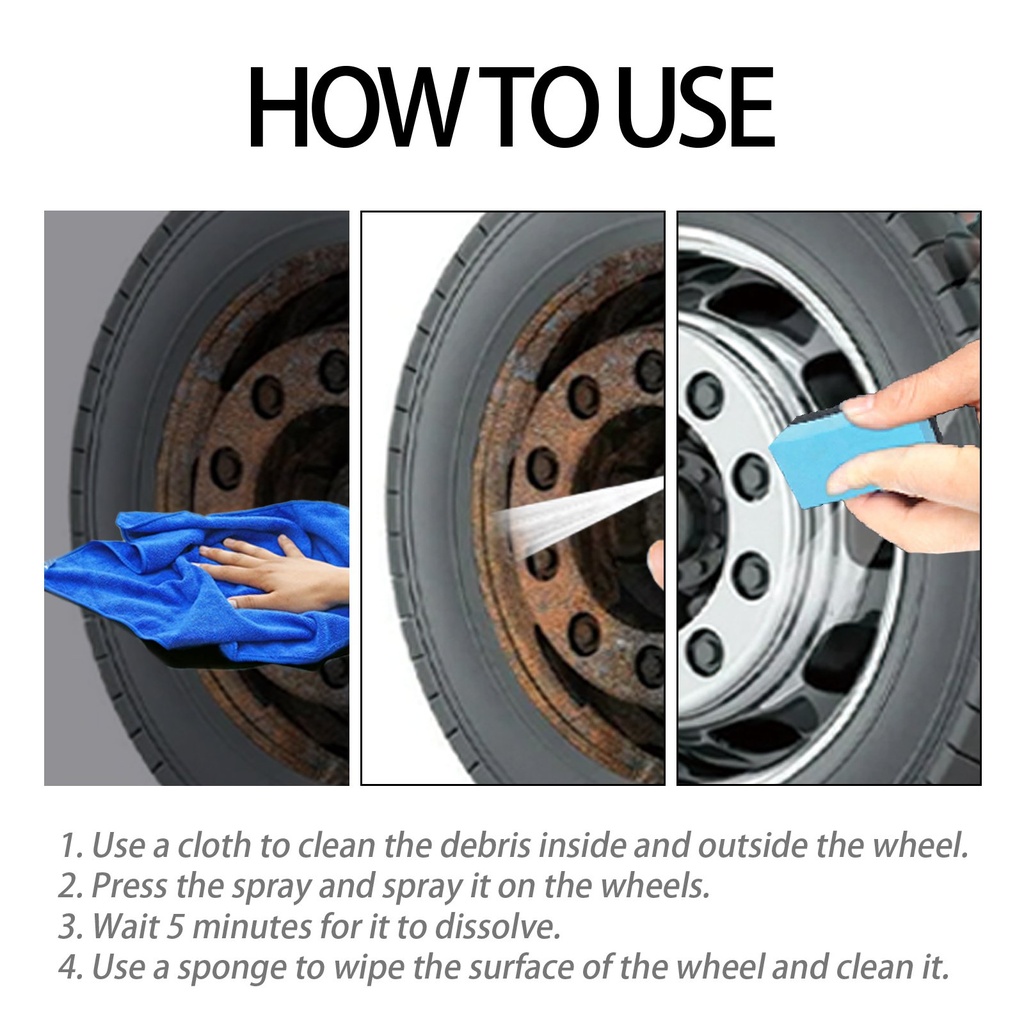 HOW TO USE

1. Use a cloth to clean the debris inside and outside the wheel.
2. Press the spray and spray it on the wheels.
3. Wait 5 minutes for it to dissolve.
4. Use a sponge to wipe the surface of the wheel and clean it.