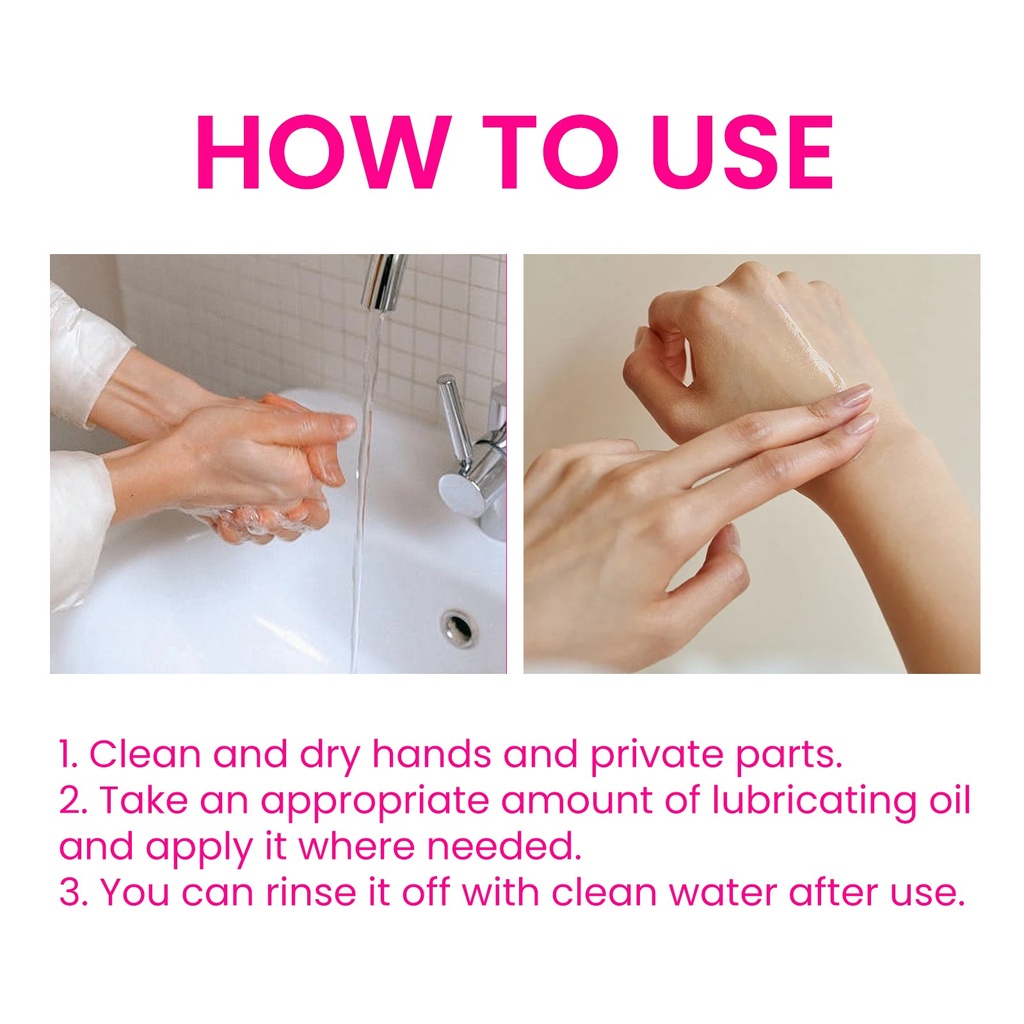 HOW TO USE

1. Clean and dry hands and private parts.
2. Take an appropriate amount of lubricating oil and apply it where needed.
3. You can rinse it off with clean water after use.