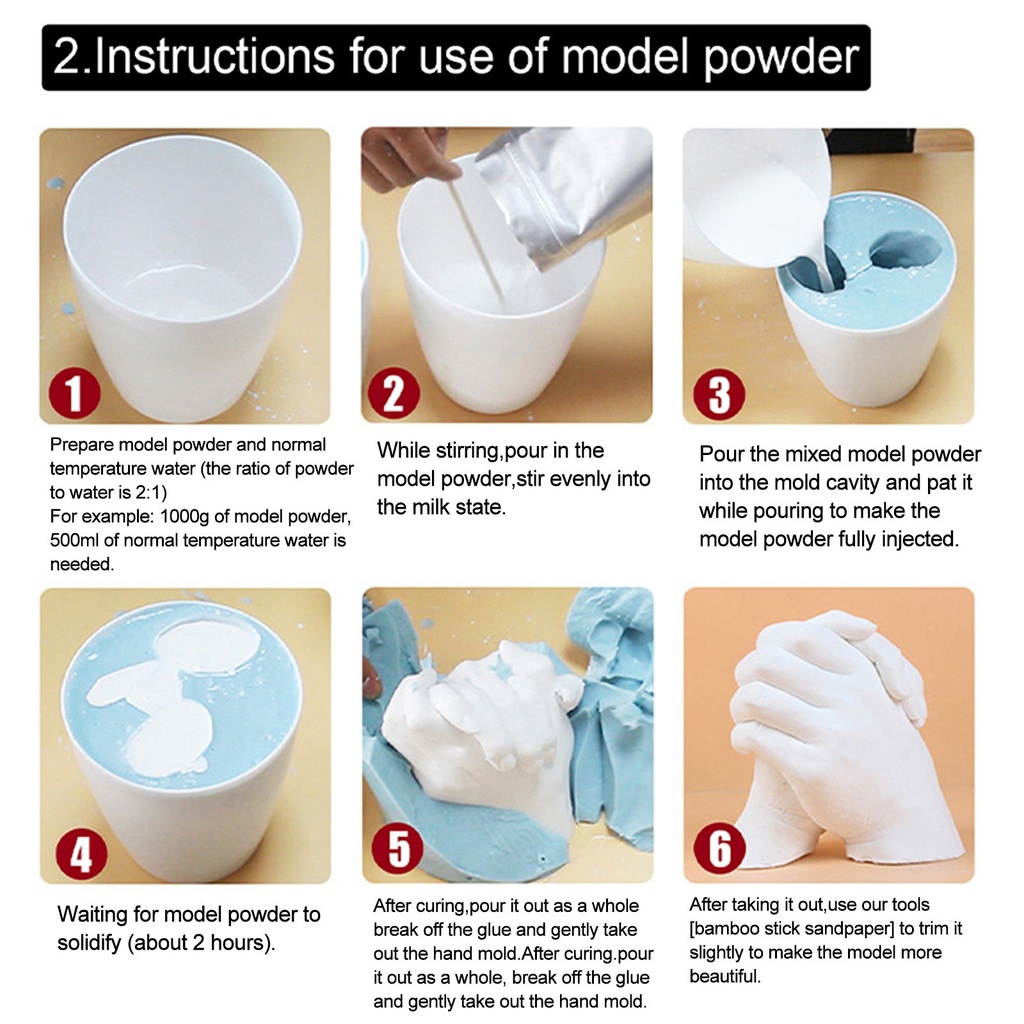 2.Instructions for use of model powder

1

Prepare model powder and normal temperature water (the ratio of powder to water is 2:1)
For example: 1000g of model powder, 500ml of normal temperature water is needed.

2

While stirring,pour in the model powder,stir evenly into the milk state.

3

Pour the mixed model powder into the mold cavity and pat it while pouring to make the model powder fully injected.

4

Waiting for model powder to solidify (about 2 hours).

5

After curing,pour it out as a whole break off the glue and gently take out the hand mold.After curing.pour it out as a whole, break off the glue and gently take out the hand mold.

6

After taking it out,use our tools [bamboo stick sandpaper] to trim it slightly to make the model more beautiful.