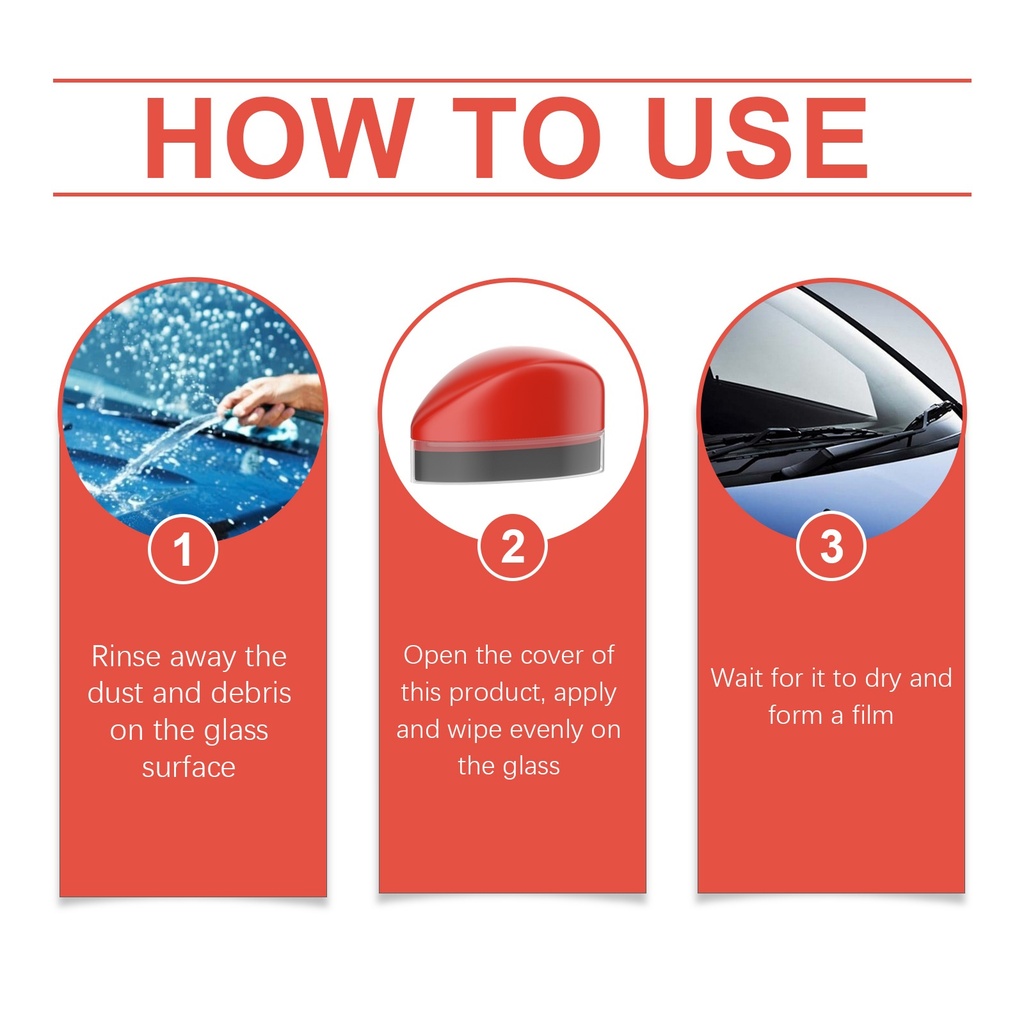 HOW TO USE

1

Rinse away the dust and debris on the glass surface

2

Open the cover of this product, apply and wipe evenly on the glass

3

Wait for it to dry and form a film