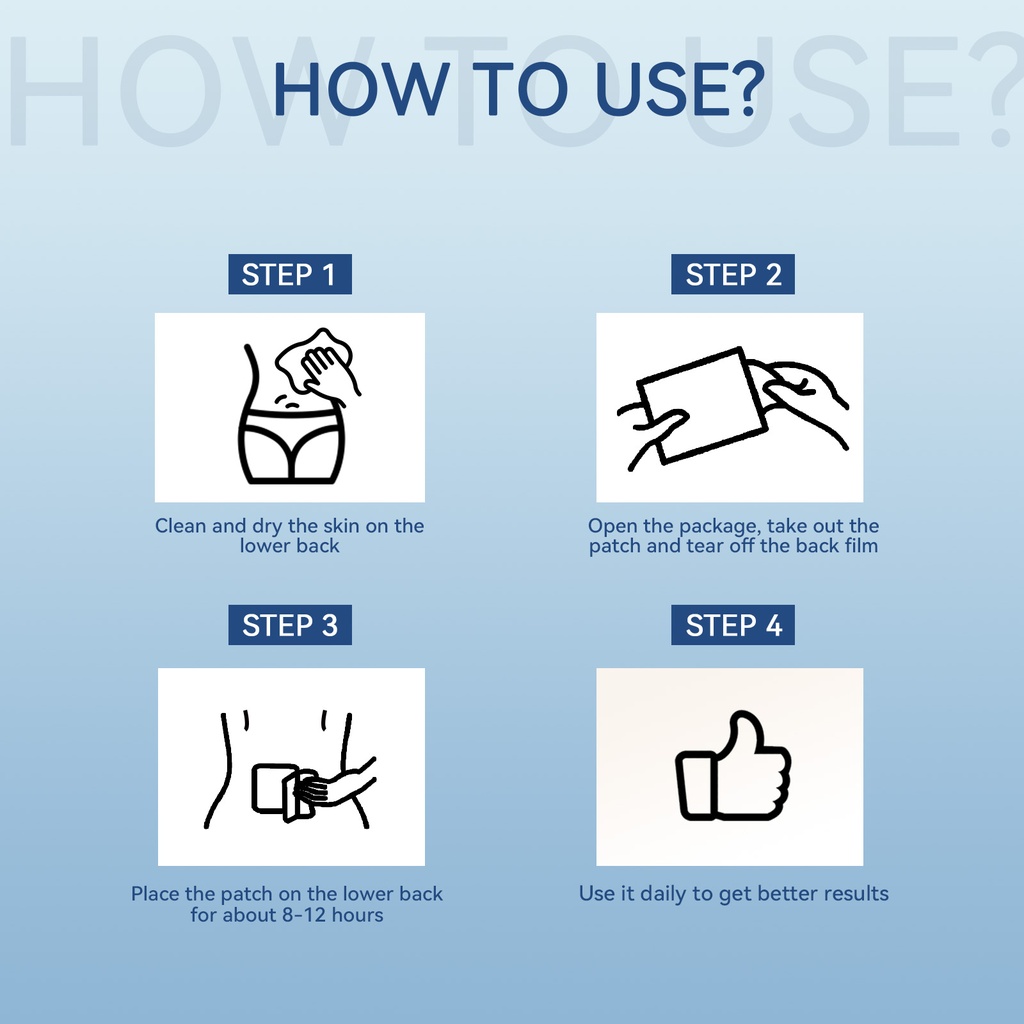 HOW TO USE?

HOW TO USE?

STEP 1

Clean and dry the skin on the lower back

STEP 2

Open the package, take out the patch and tear off the back film

STEP 3

Place the patch on the lower back for about 8-12 hours

STEP 4

Use it daily to get better results