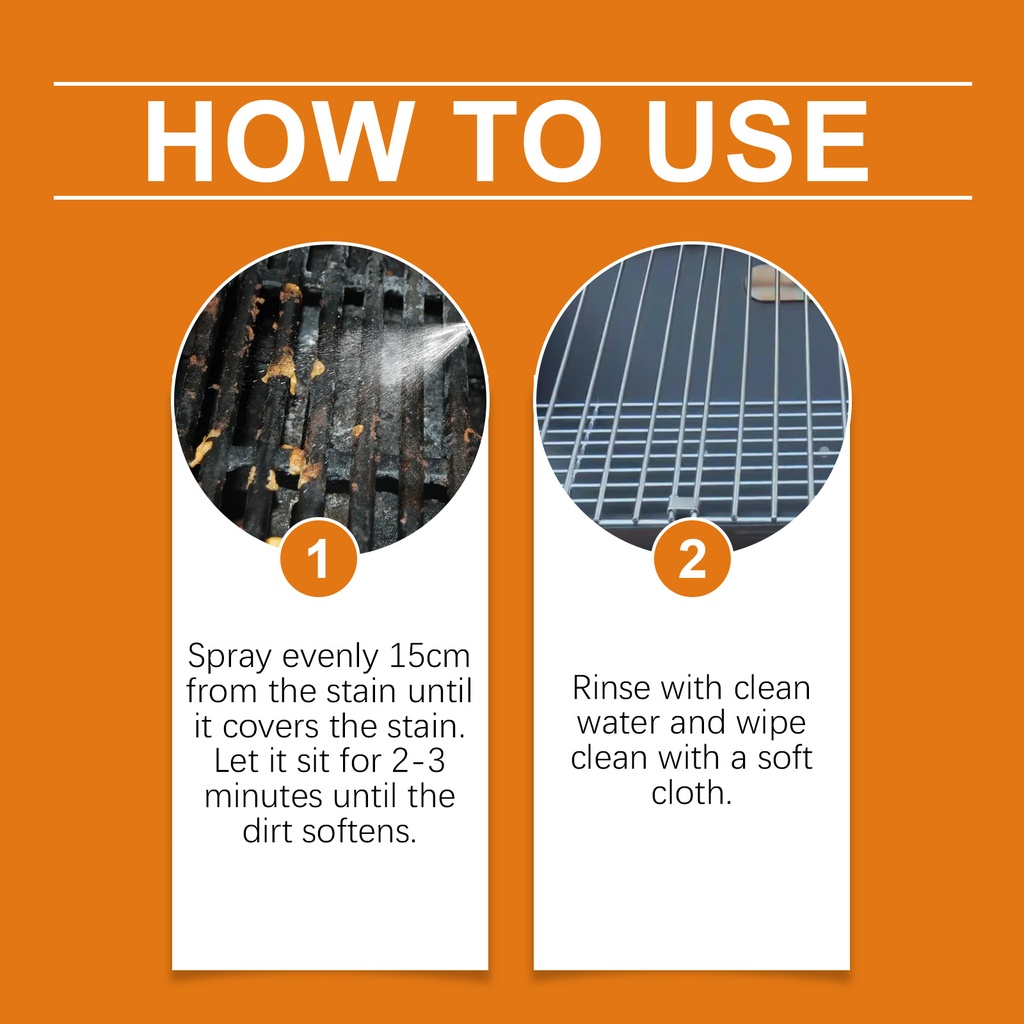 HOW TO USE

1

Spray evenly 15cm from the stain until it covers the stain. Let it sit for 2-3 minutes until the dirt softens.

2

Rinse with clean water and wipe clean with a soft cloth.