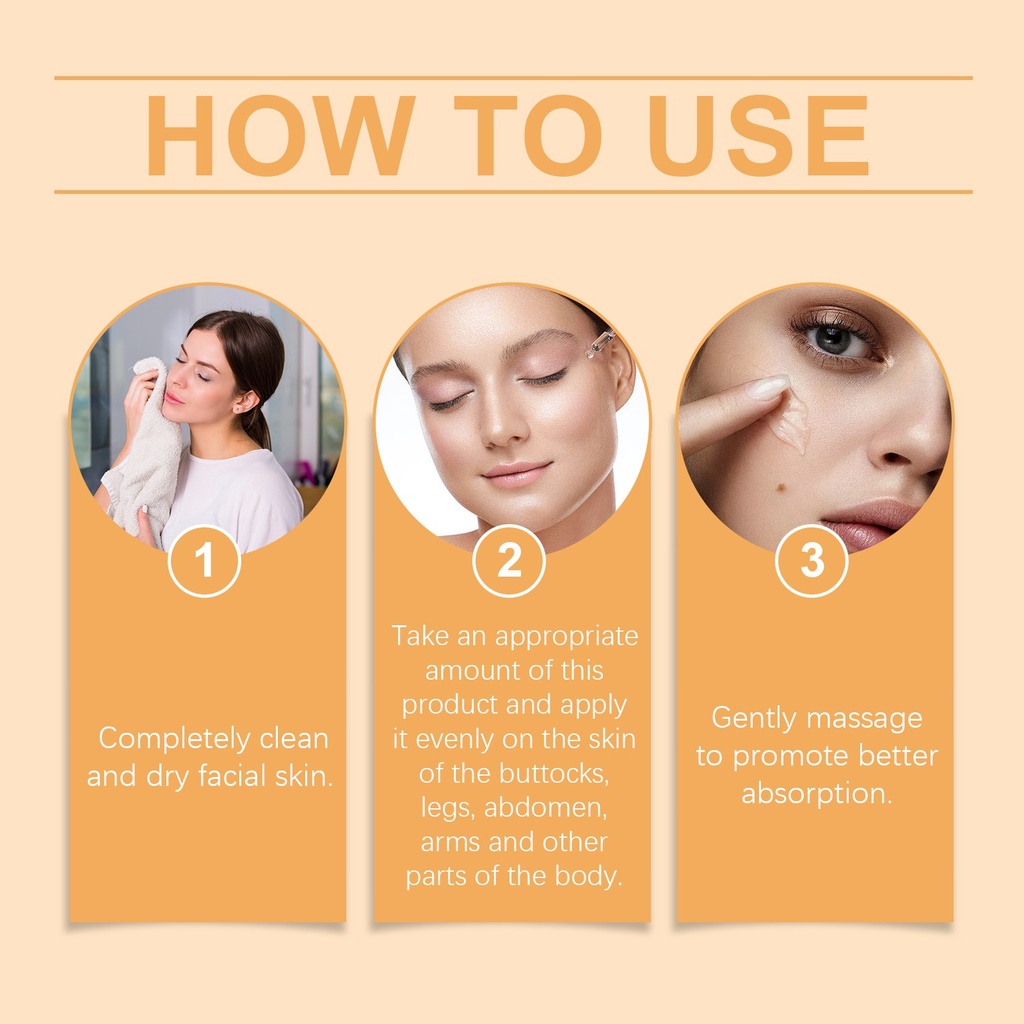 HOW TO USE

1

Completely clean and dry facial skin.

2

Take an appropriate amount of this product and apply it evenly on the skin of the buttocks, legs, abdomen, arms and other parts of the body.

3

Gently massage to promote better absorption.