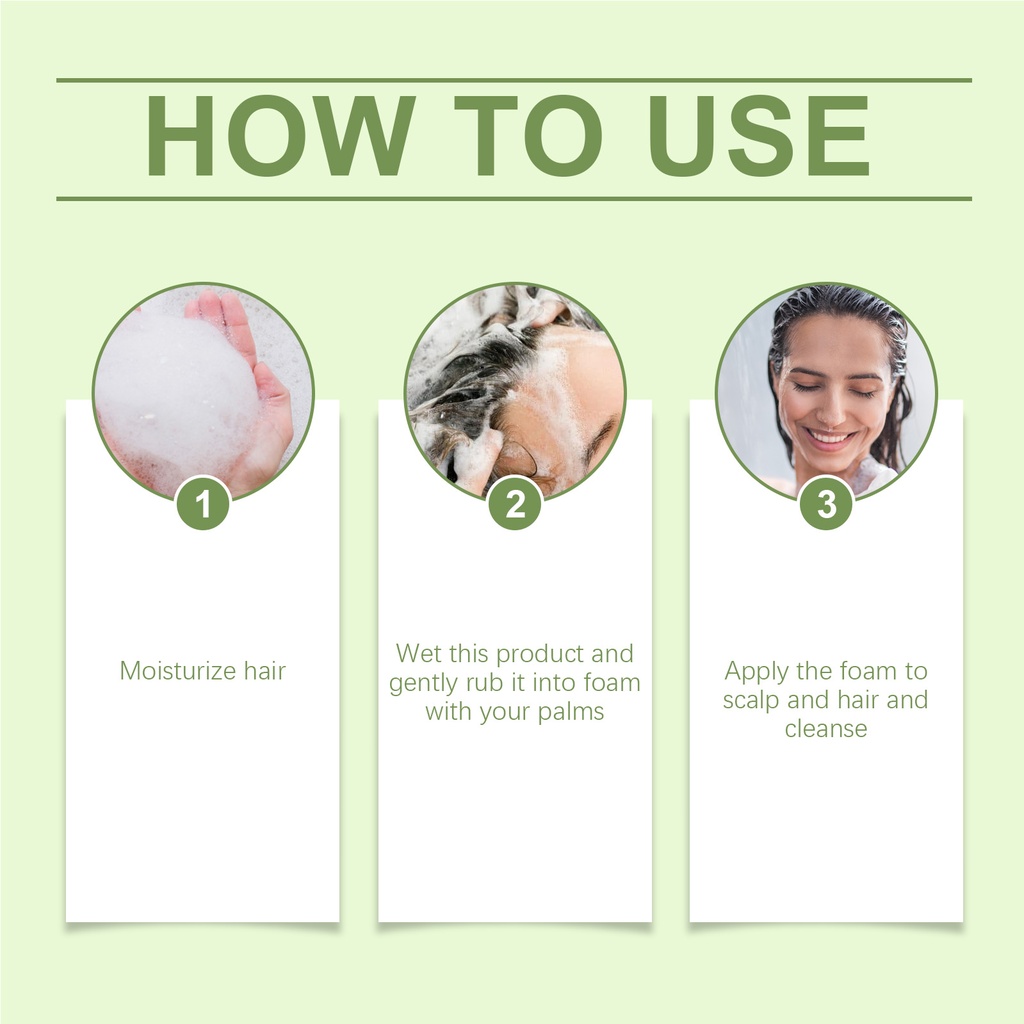 HOW TO USE

1

Moisturize hair

2

Wet this product and gently rub it into foam with your palms

3

Apply the foam to scalp and hair and cleanse