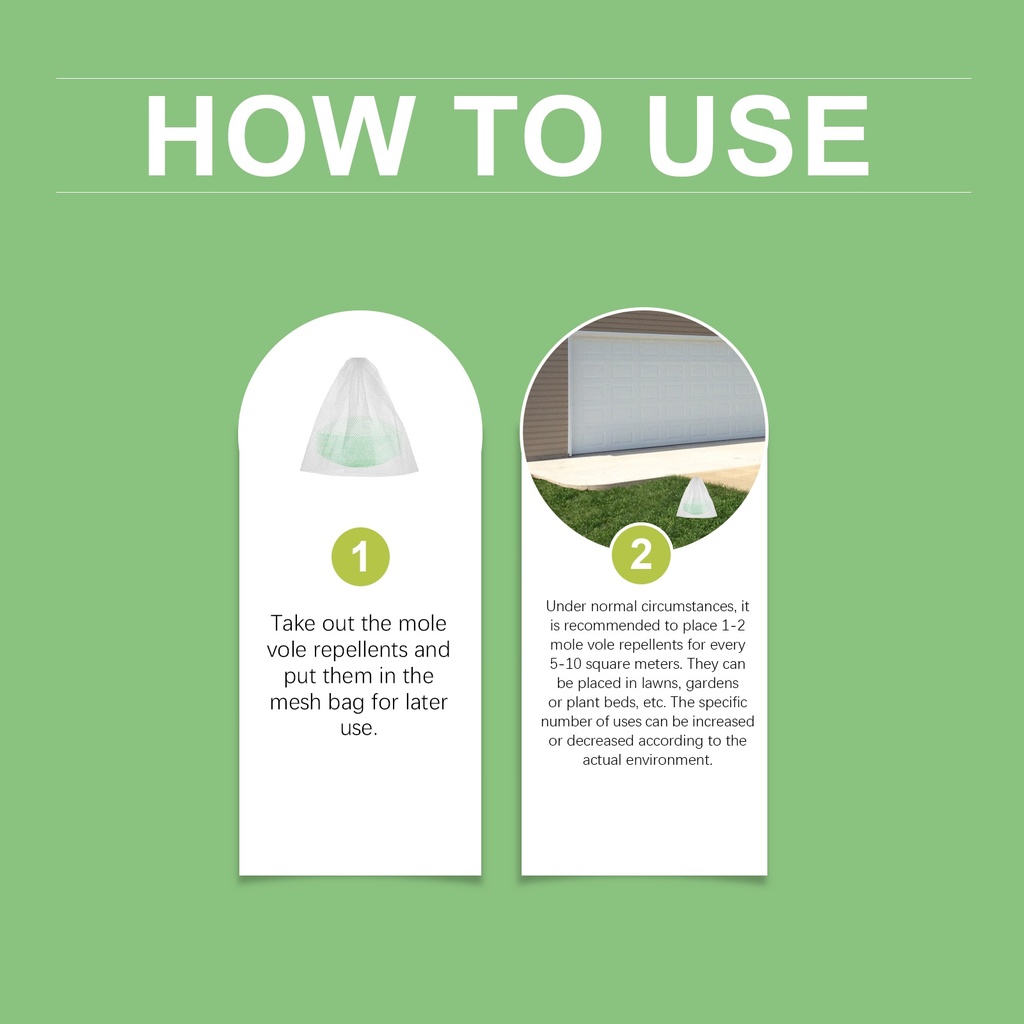 HOW TO USE

1

Take out the mole vole repellents and put them in the mesh bag for later use.

2

Under normal circumstances, it is recommended to place 1-2 mole vole repellents for every 5-10 square meters. They can be placed in lawns, gardens or plant beds, etc. The specific number of uses can be increased or decreased according to the actual environment.