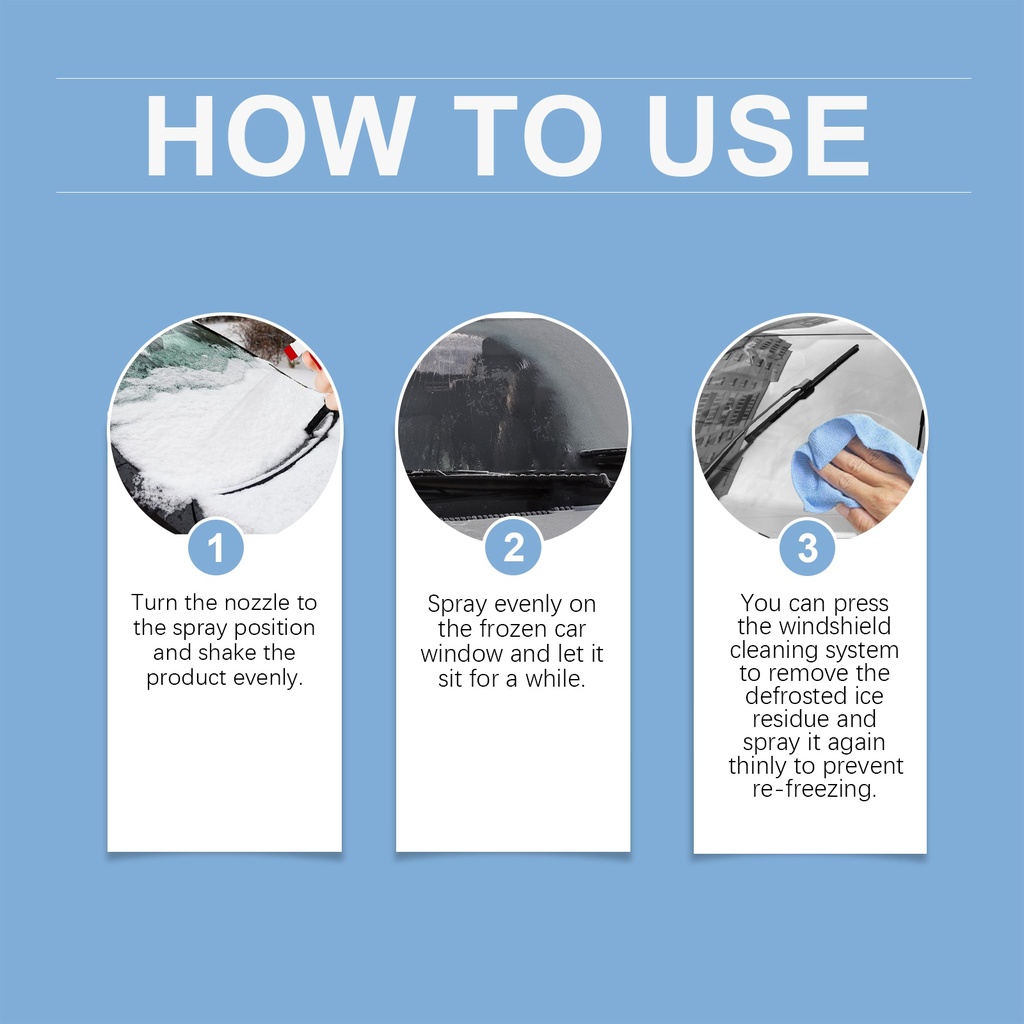 HOW TO USE

1
Turn the nozzle to the spray position and shake the product evenly.

2
Spray evenly on the frozen car window and let it sit for a while.

3
You can press the windshield cleaning system to remove the defrosted ice residue and spray it again thinly to prevent re-freezing.