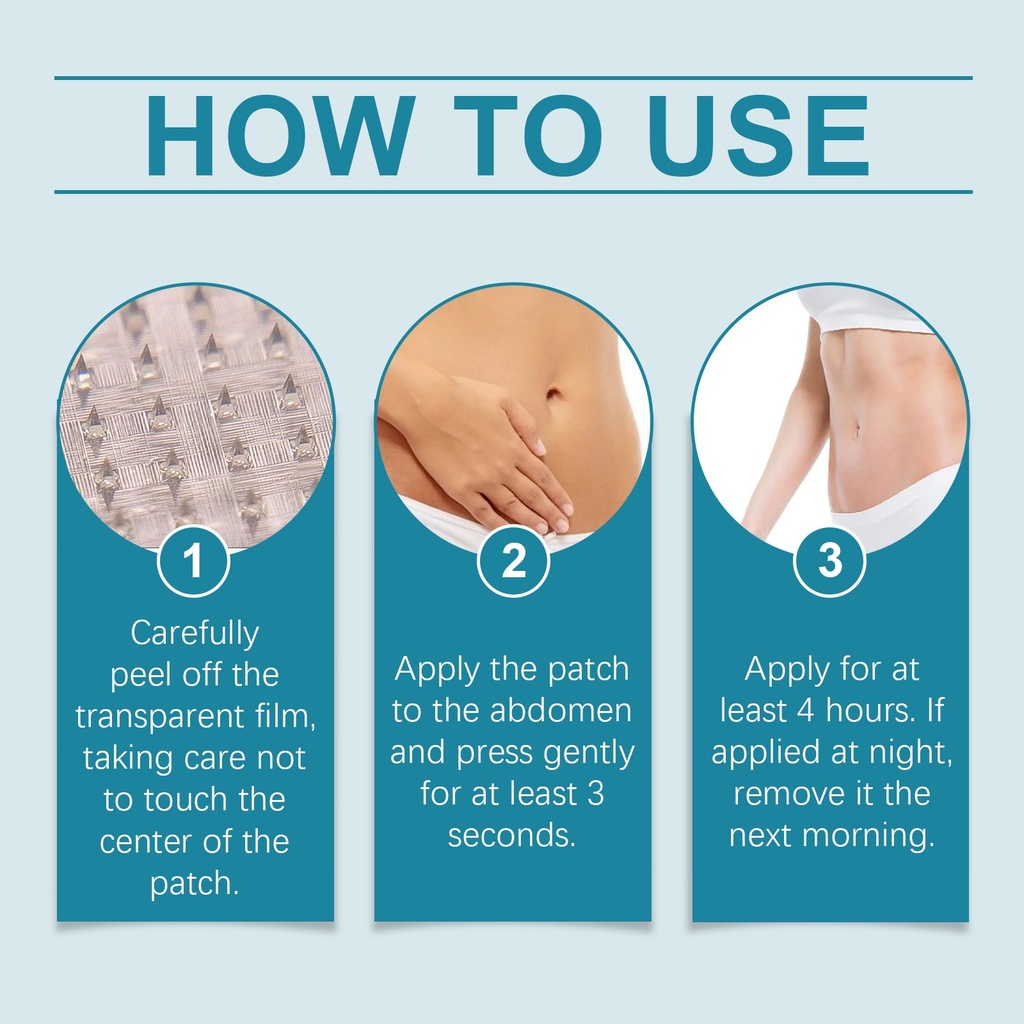 HOW TO USE

1

Carefully peel off the transparent film, taking care not to touch the center of the patch.

2

Apply the patch to the abdomen and press gently for at least 3 seconds.

3

Apply for at least 4 hours. If applied at night, remove it the next morning.