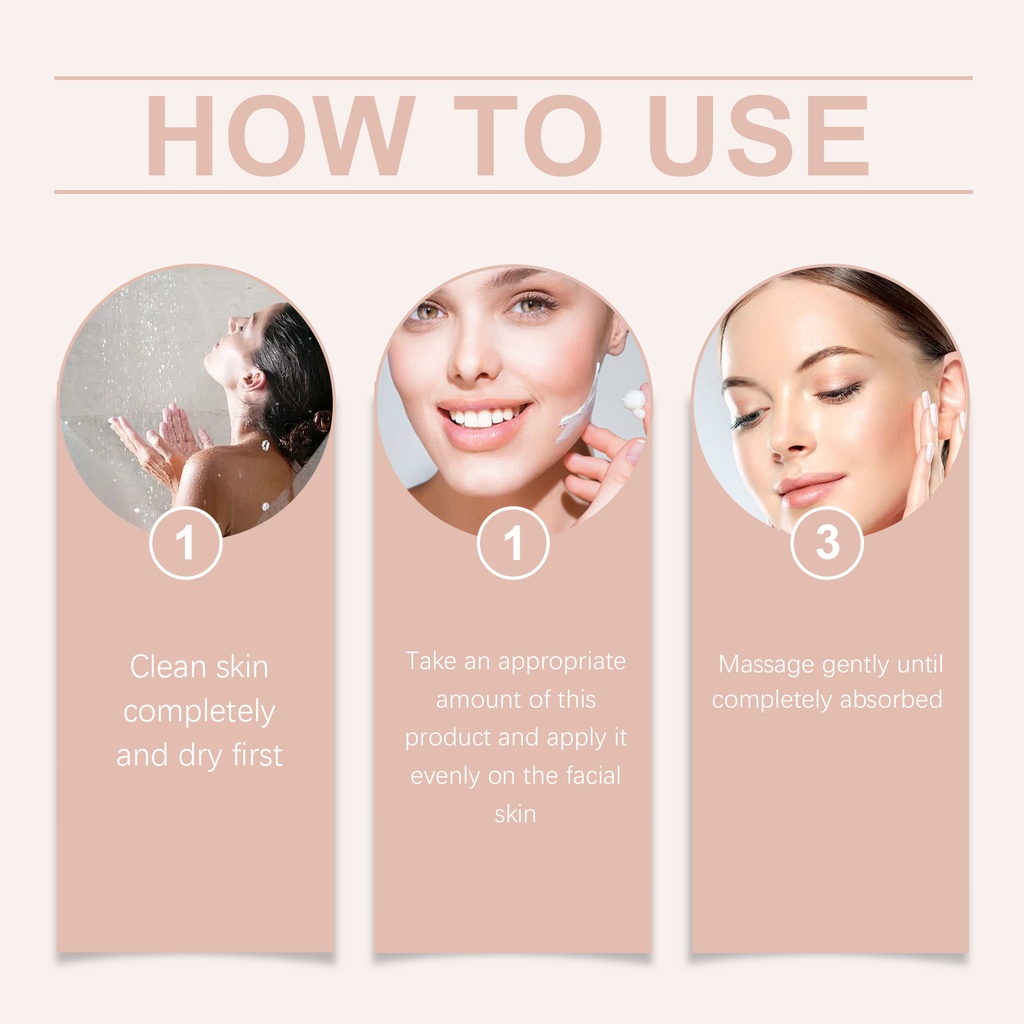 HOW TO USE

1

Clean skin completely and dry first

1

Take an appropriate amount of this product and apply it evenly on the facial skin

3

Massage gently until completely absorbed