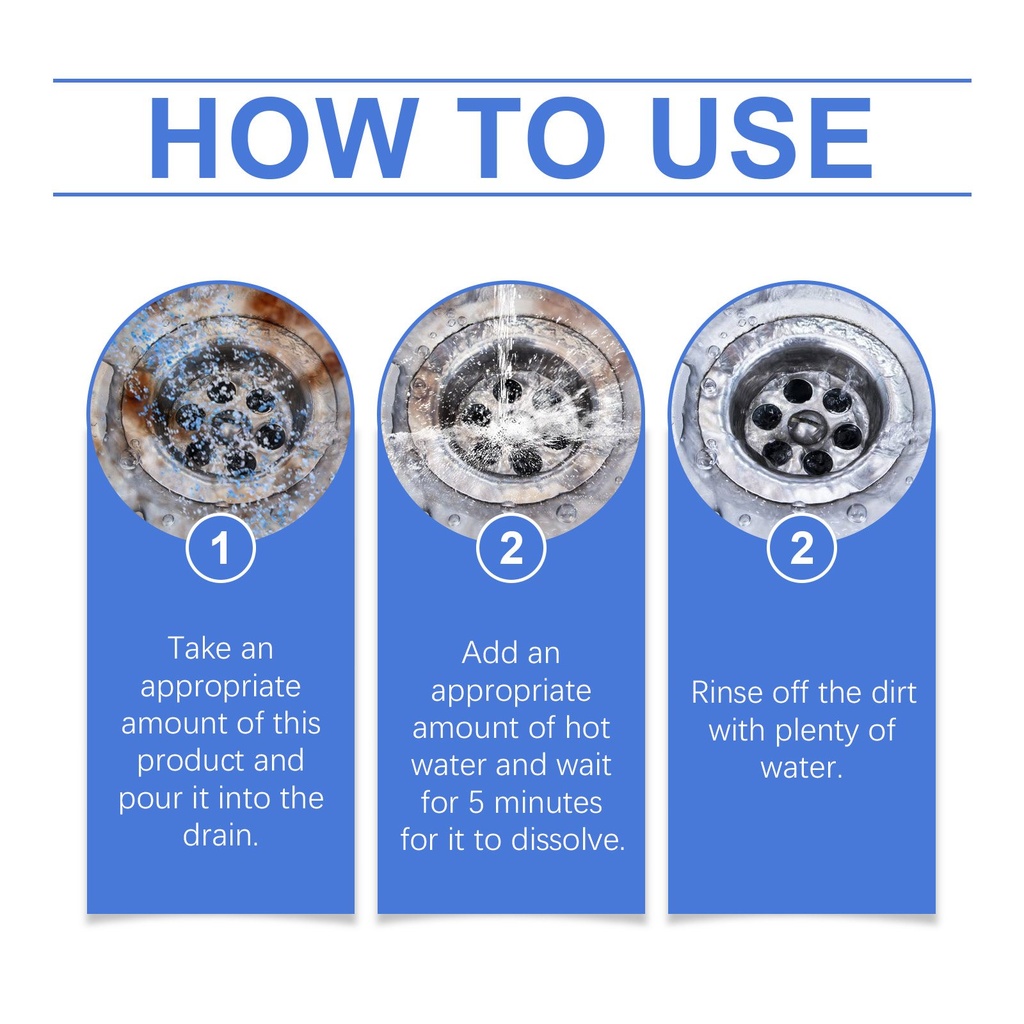 HOW TO USE

1

Take an appropriate amount of this product and pour it into the drain.

2

Add an appropriate amount of hot water and wait for 5 minutes for it to dissolve.

2

Rinse off the dirt with plenty of water.