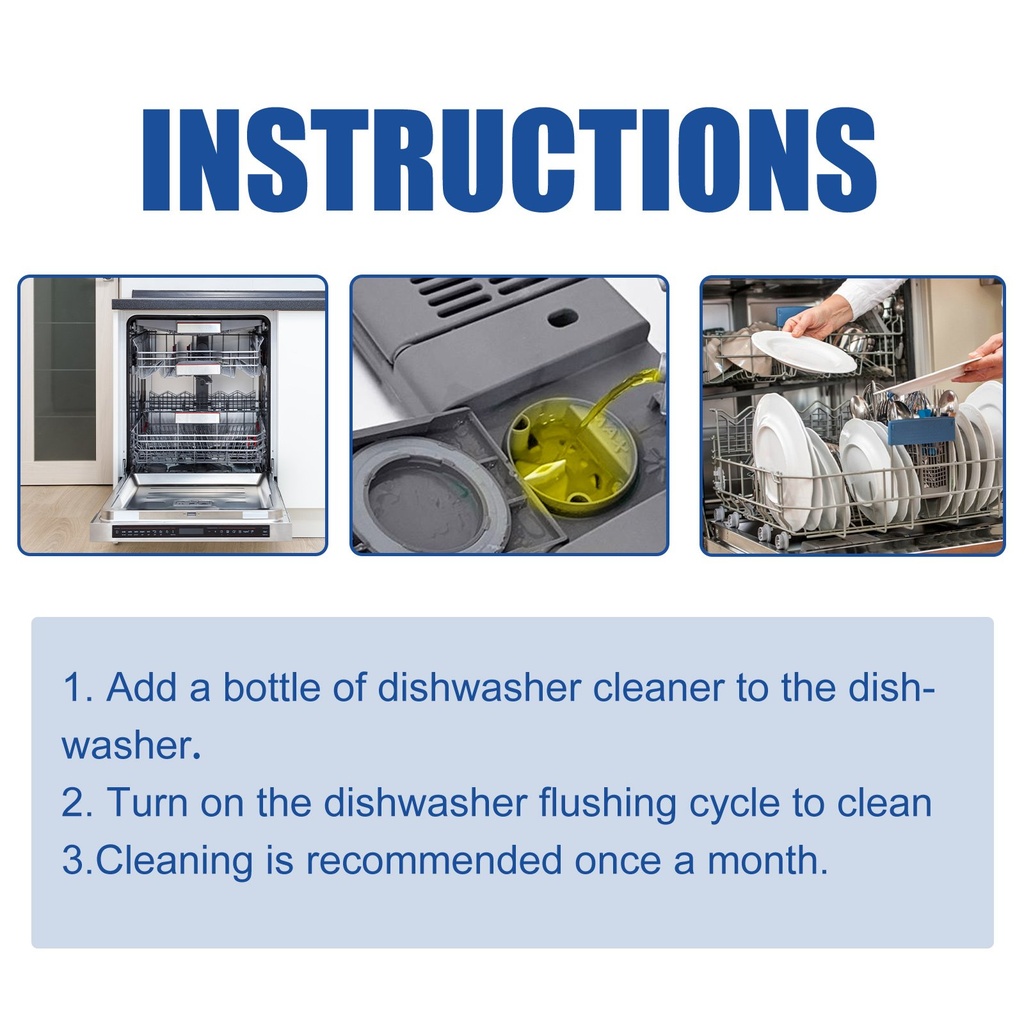 INSTRUCTIONS

1. Add a bottle of dishwasher cleaner to the dishwasher.
2. Turn on the dishwasher flushing cycle to clean
3.Cleaning is recommended once a month.