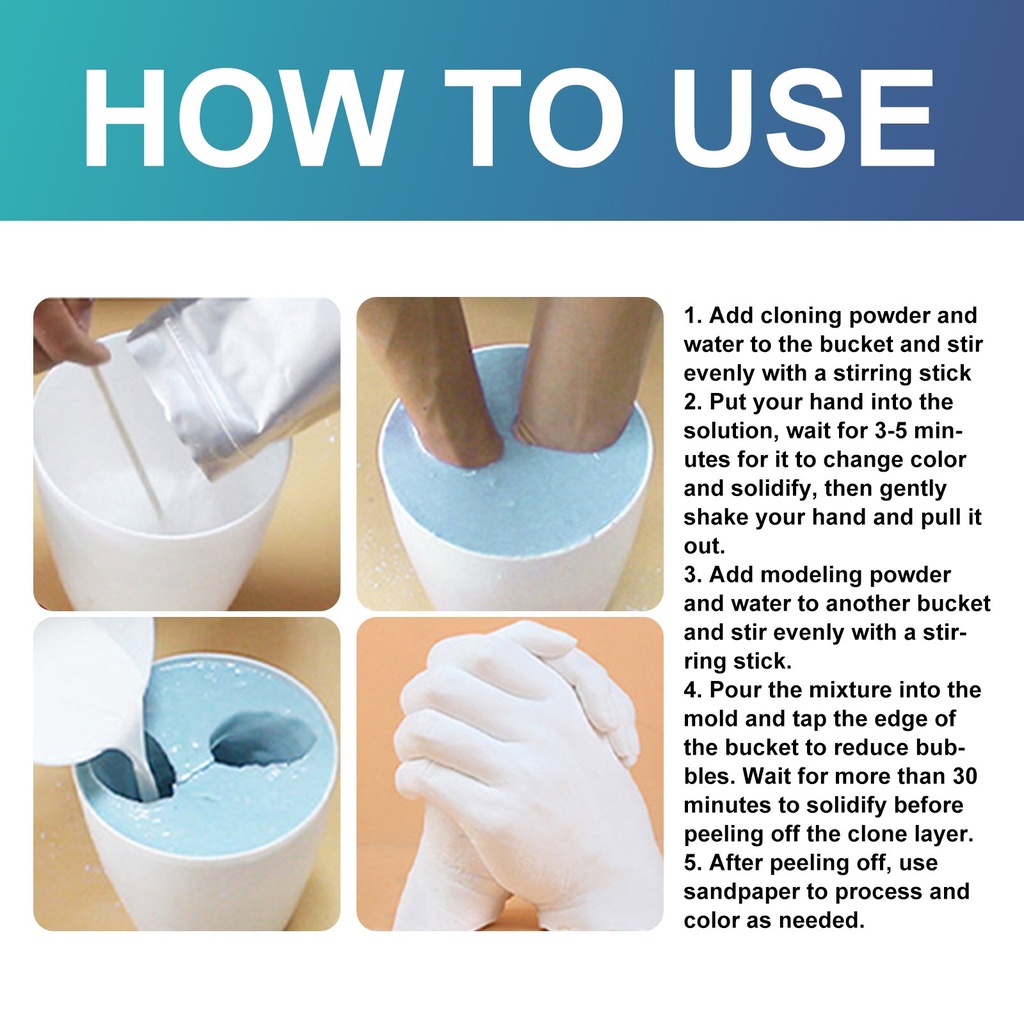 HOW TO USE

1. Add cloning powder and water to the bucket and stir evenly with a stirring stick
2. Put your hand into the solution, wait for 3-5 minutes for it to change color and solidify, then gently shake your hand and pull it out.
3. Add modeling powder and water to another bucket and stir evenly with a stirring stick.
4. Pour the mixture into the mold and tap the edge of the bucket to reduce bubbles. Wait for more than 30 minutes to solidify before peeling off the clone layer.
5. After peeling off, use sandpaper to process and color as needed.