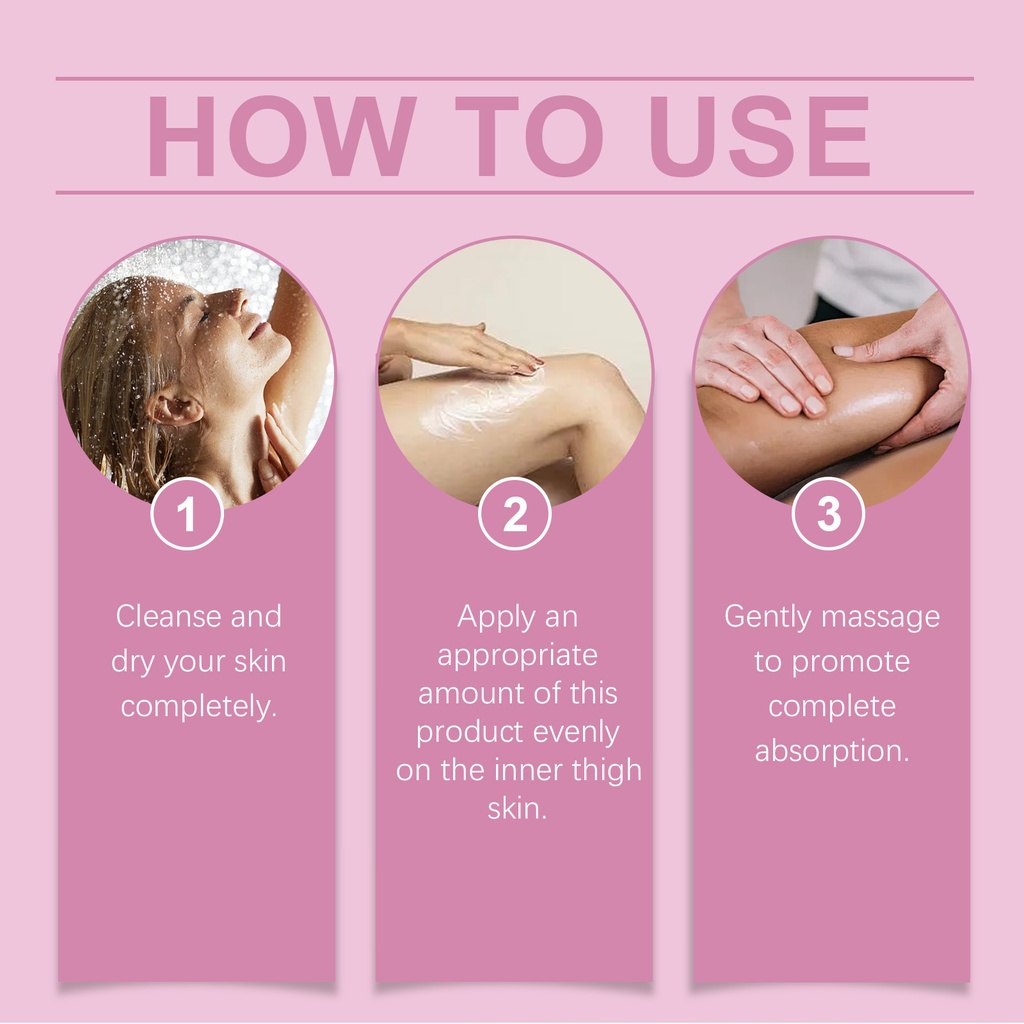 HOW TO USE

1

Cleanse and dry your skin completely.

2

Apply an appropriate amount of this product evenly on the inner thigh skin.

3

Gently massage to promote complete absorption.