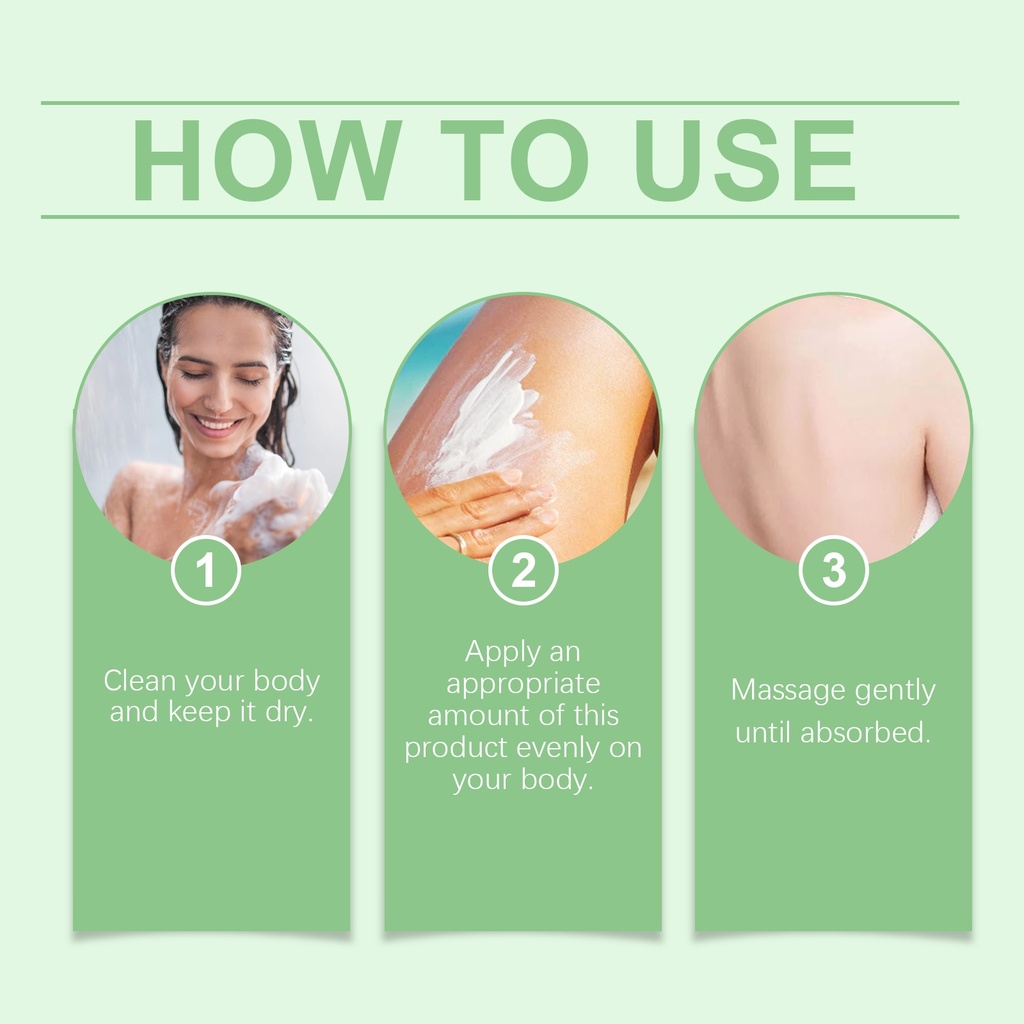 HOW TO USE

1

Clean your body and keep it dry.

2

Apply an appropriate amount of this product evenly on your body.

3

Massage gently until absorbed.