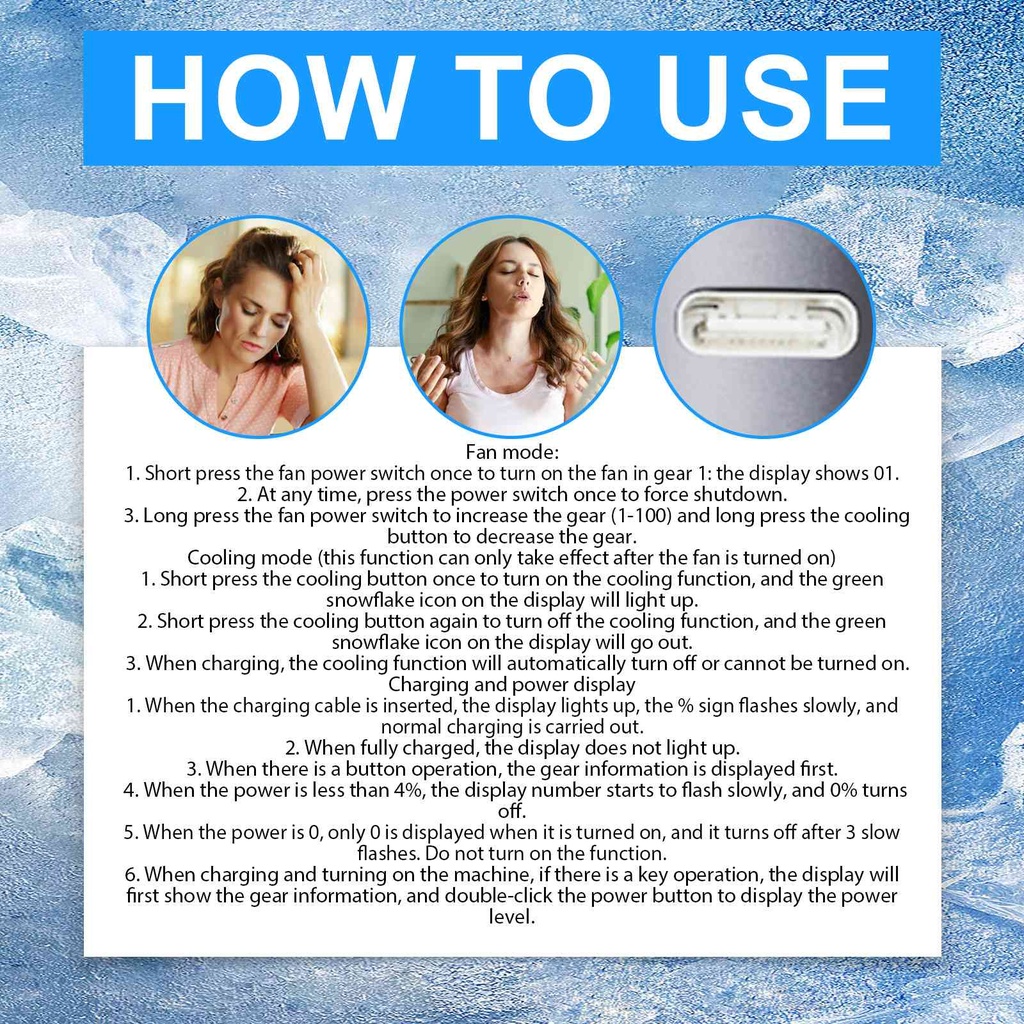 HOW TO USE

Fan mode:
1. Short press the fan power switch once to turn on the fan in gear 1: the display shows 01.
2. At any time, press the power switch once to force shutdown.
3. Long press the fan power switch to increase the gear (1-100) and long press the cooling button to decrease the gear.
Cooling mode (this function can only take effect after the fan is turned on)
1. Short press the cooling button once to turn on the cooling function, and the green snowflake icon on the display will light up.
2. Short press the cooling button again to turn off the cooling function, and the green snowflake icon on the display will go out.
3. When charging, the cooling function will automatically turn off or cannot be turned on.
Charging and power display
1. When the charging cable is inserted, the display lights up, the % sign flashes slowly, and normal charging is carried out.
2. When fully charged, the display does not light up.
3. When there is a button operation, the gear information is displayed first.
4. When the power is less than 4%, the display number starts to flash slowly, and 0% turns off.
5. When the power is 0, only 0 is displayed when it is turned on, and it turns off after 3 slow flashes. Do not turn on the function.
6. When charging and turning on the machine, if there is a key operation, the display will first show the gear information, and double-click the power button to display the power level.