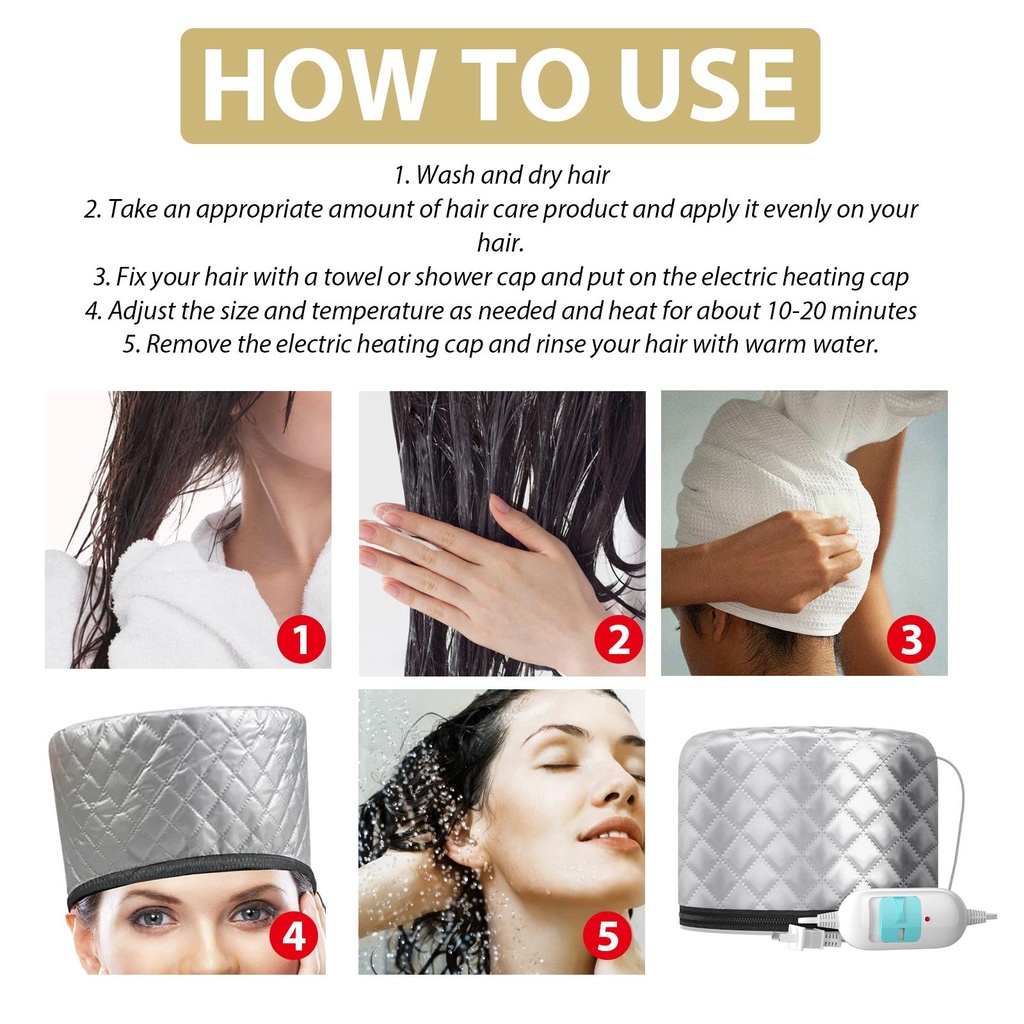 HOW TO USE

1. Wash and dry hair
2. Take an appropriate amount of hair care product and apply it evenly on your hair.
3. Fix your hair with a towel or shower cap and put on the electric heating cap
4. Adjust the size and temperature as needed and heat for about 10-20 minutes
5. Remove the electric heating cap and rinse your hair with warm water.

1

2

3

4

5