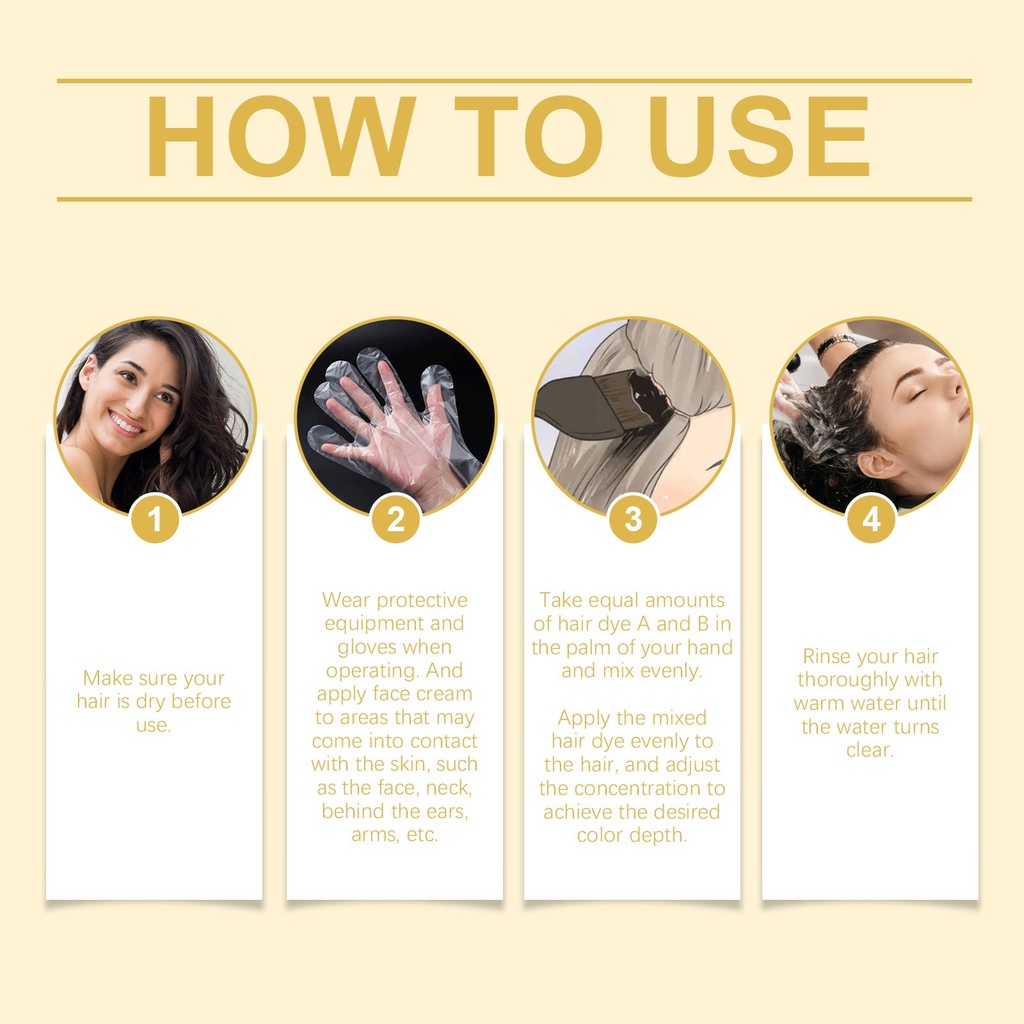 HOW TO USE

1

Make sure your hair is dry before use.

2

Wear protective equipment and gloves when operating. And apply face cream to areas that may come into contact with the skin, such as the face, neck, behind the ears, arms, etc.

3

Take equal amounts of hair dye A and B in the palm of your hand and mix evenly.

Apply the mixed hair dye evenly to the hair, and adjust the concentration to achieve the desired color depth.

4

Rinse your hair thoroughly with warm water until the water turns clear.