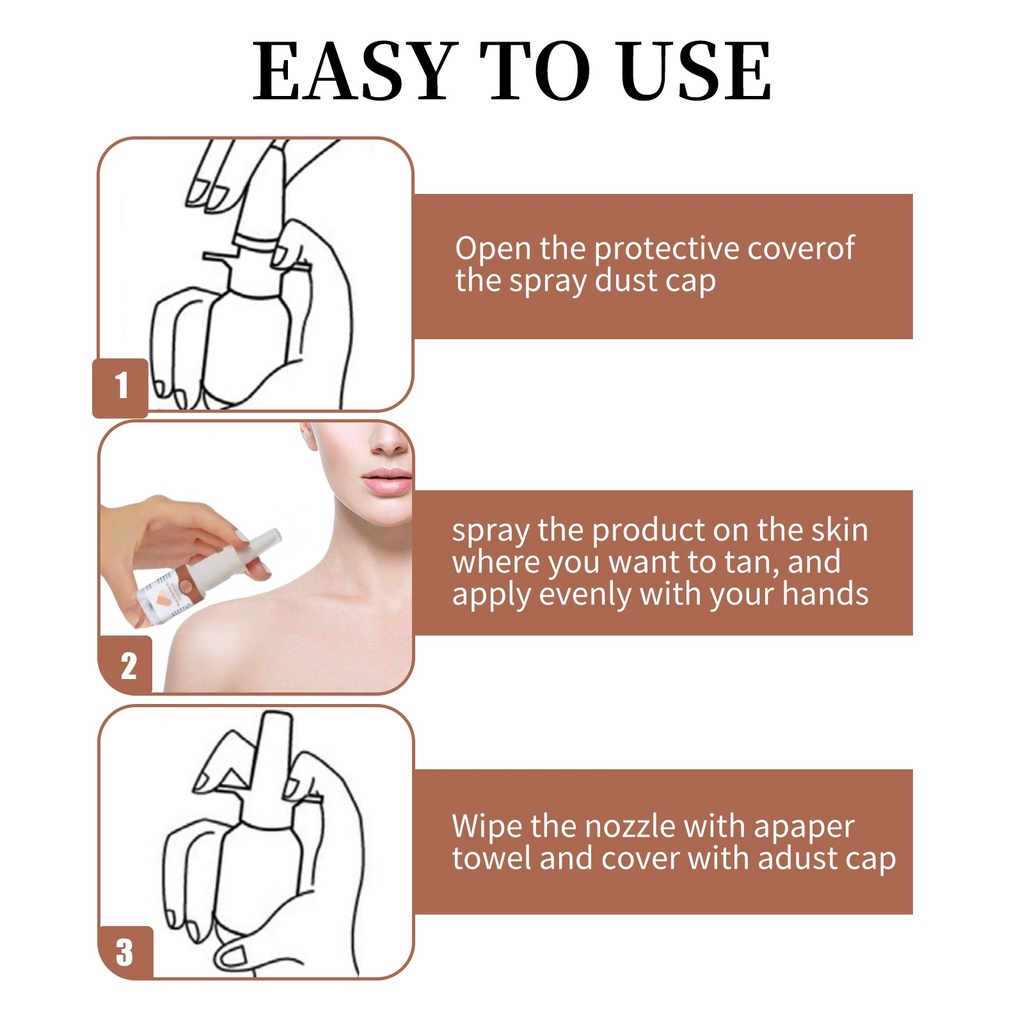 EASY TO USE

1

Open the protective coverof the spray dust cap

2

spray the product on the skin where you want to tan, and apply evenly with your hands

3

Wipe the nozzle with apaper towel and cover with adust cap