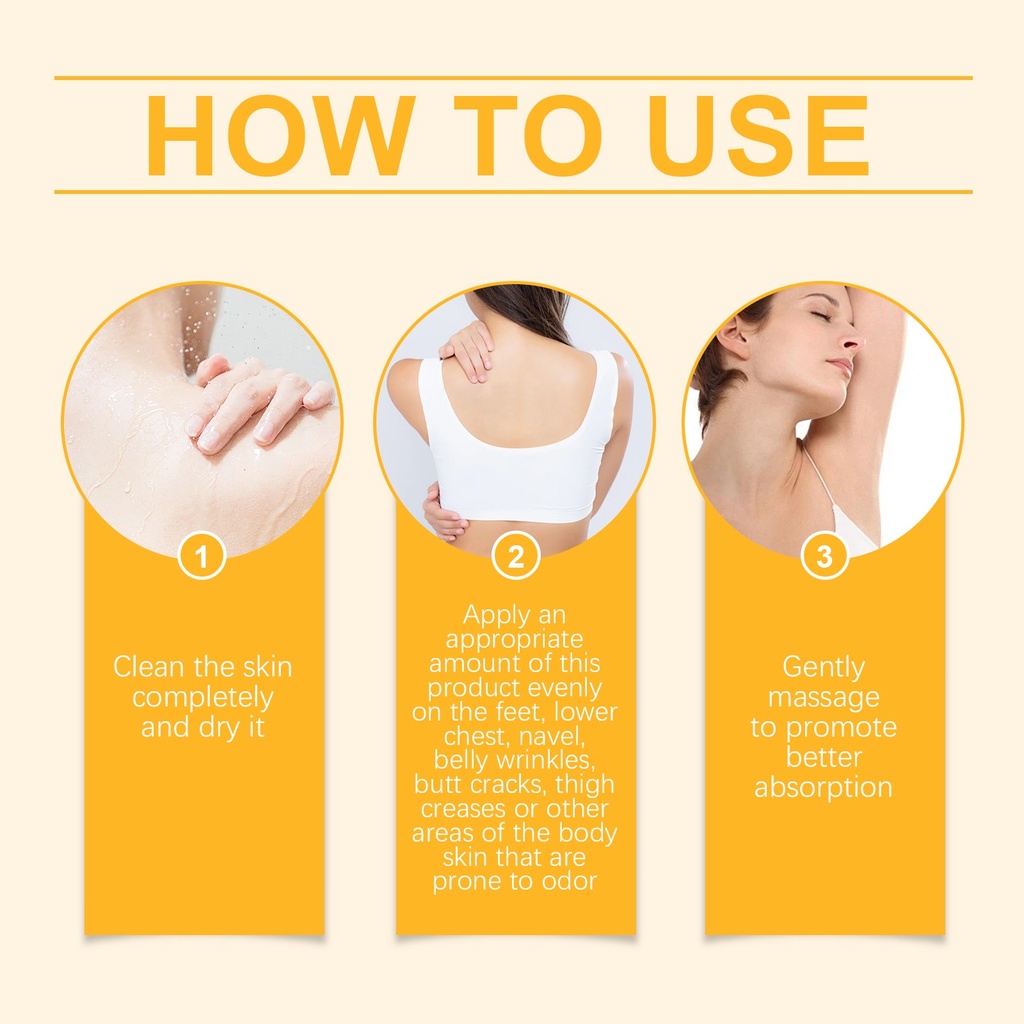 HOW TO USE

1

Clean the skin completely and dry it

2

Apply an appropriate amount of this product evenly on the feet, lower chest, navel, belly wrinkles, butt cracks, thigh creases or other areas of the body skin that are prone to odor

3

Gently massage to promote better absorption