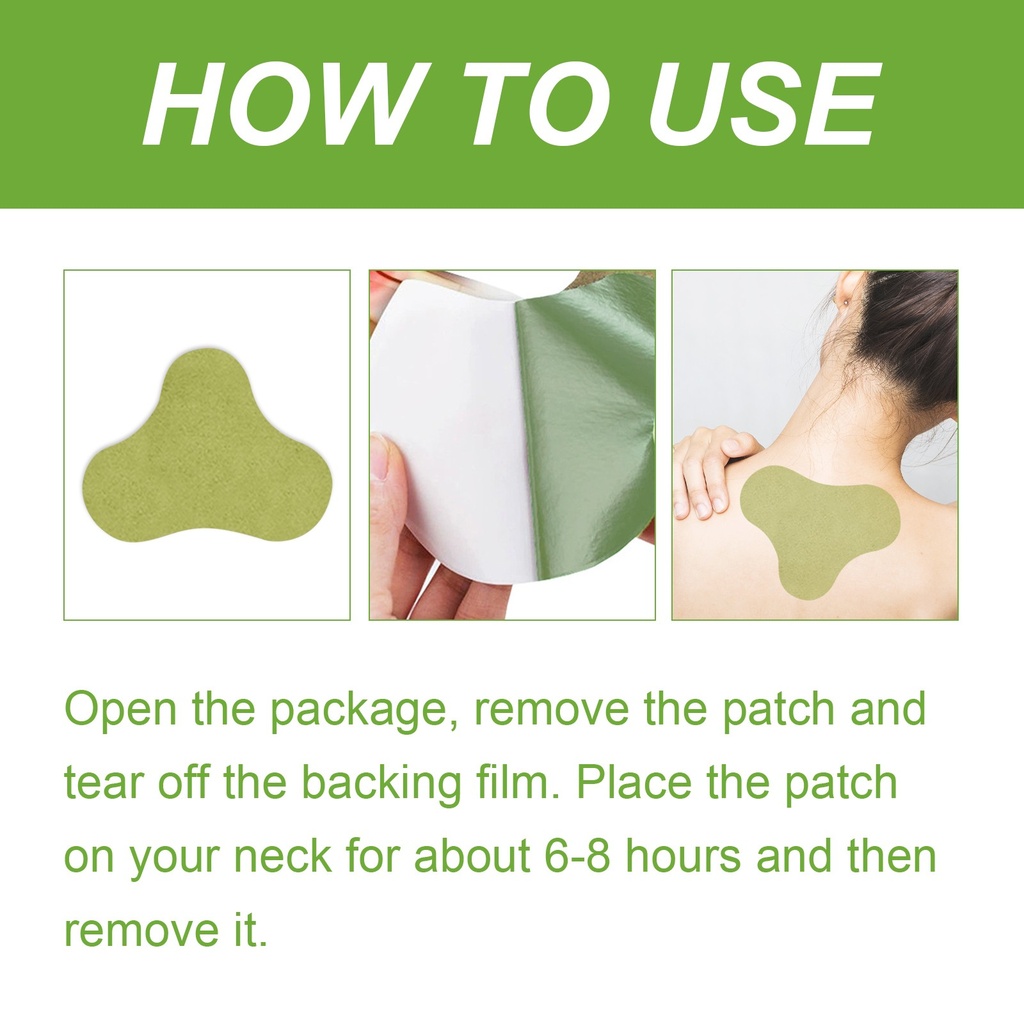 HOW TO USE

Open the package, remove the patch and tear off the backing film. Place the patch on your neck for about 6-8 hours and then remove it.