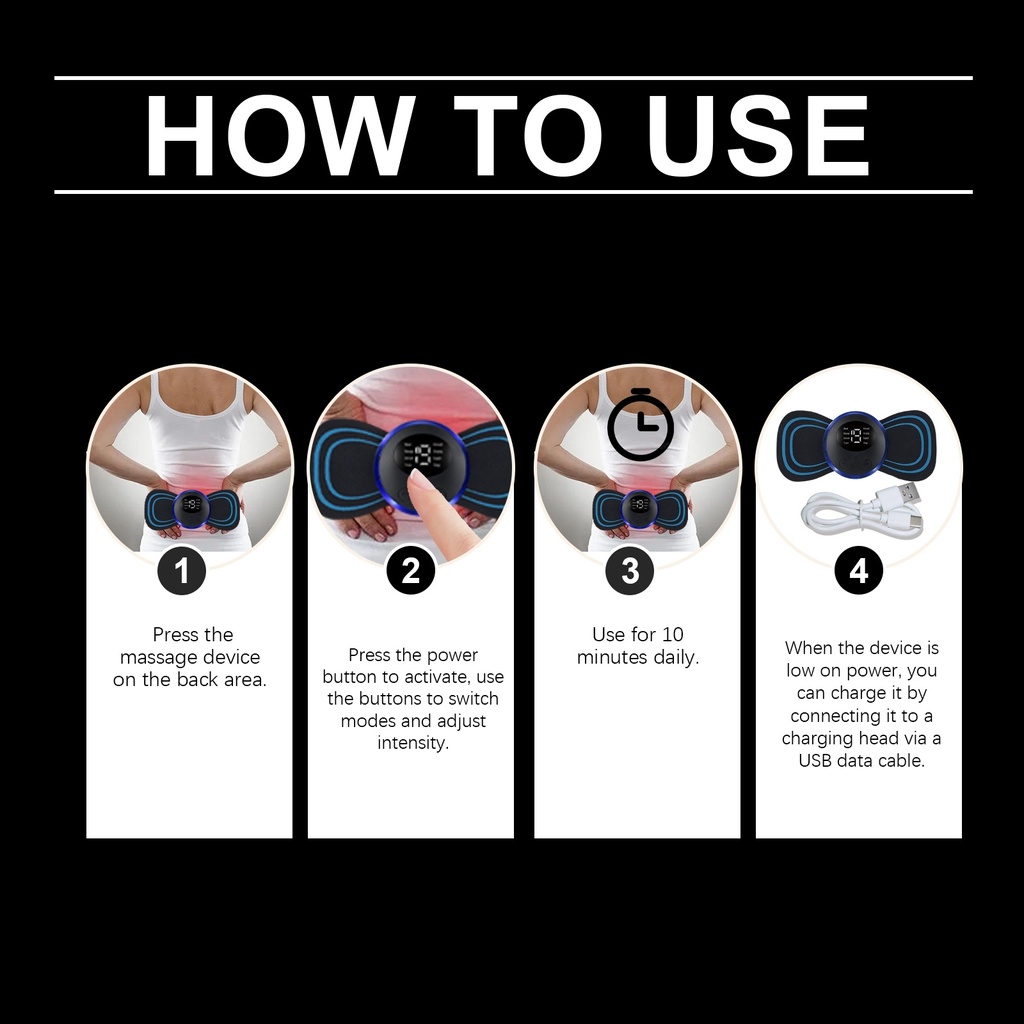 HOW TO USE

1

Press the massage device on the back area.

2

Press the power button to activate, use the buttons to switch modes and adjust intensity.

3

Use for 10 minutes daily.

4

When the device is low on power, you can charge it by connecting it to a charging head via a USB data cable.