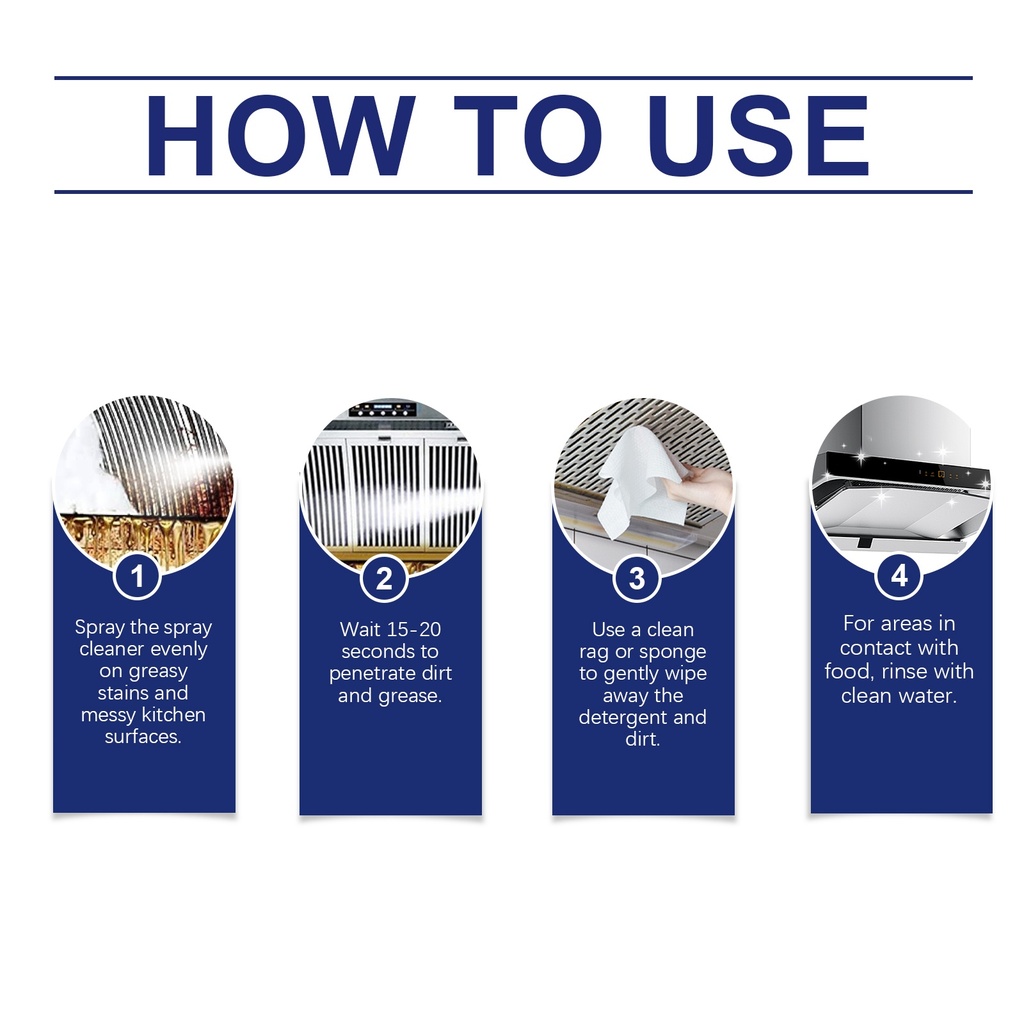 HOW TO USE

1
Spray the spray cleaner evenly on greasy stains and messy kitchen surfaces.

2
Wait 15-20 seconds to penetrate dirt and grease.

3
Use a clean rag or sponge to gently wipe away the detergent and dirt.

4
For areas in contact with food, rinse with clean water.