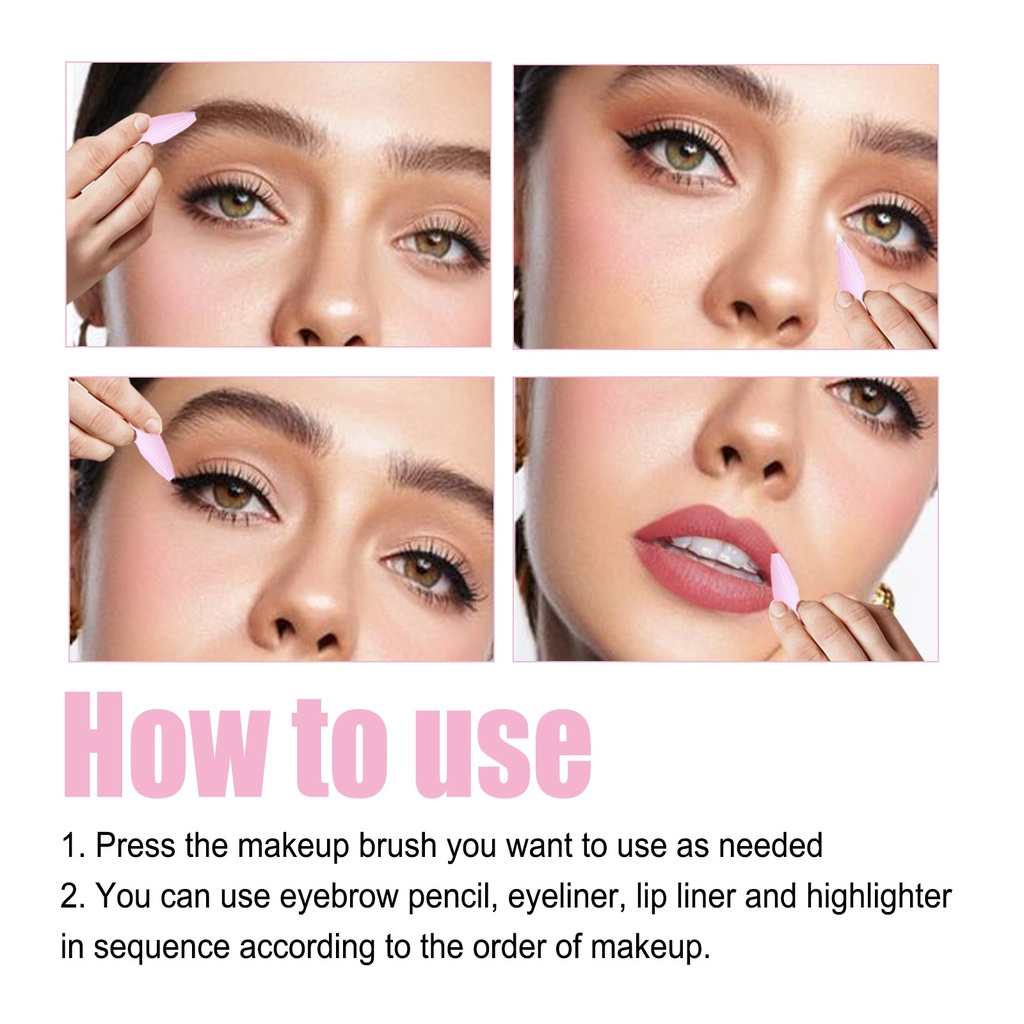 How to use

1. Press the makeup brush you want to use as needed

2. You can use eyebrow pencil, eyeliner, lip liner and highlighter in sequence according to the order of makeup.