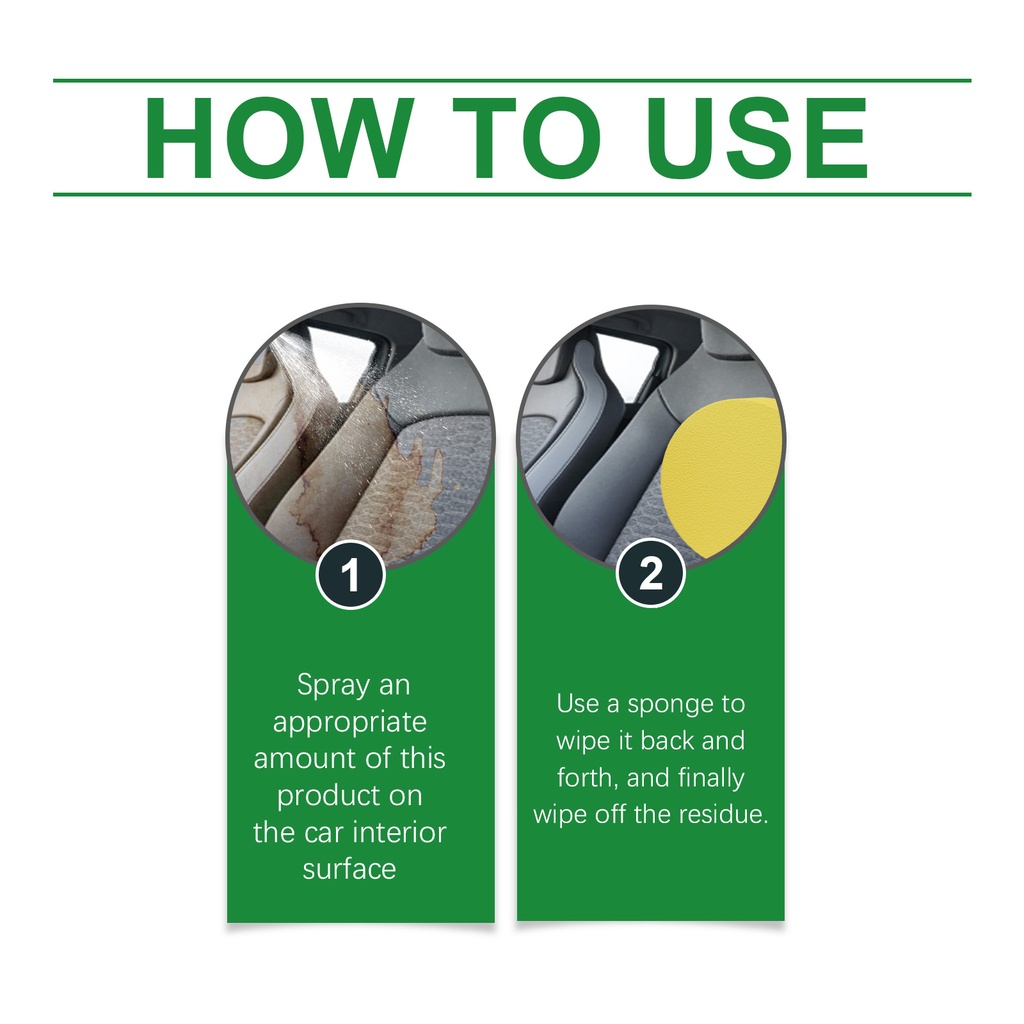 HOW TO USE

1

Spray an appropriate amount of this product on the car interior surface

2

Use a sponge to wipe it back and forth, and finally wipe off the residue.