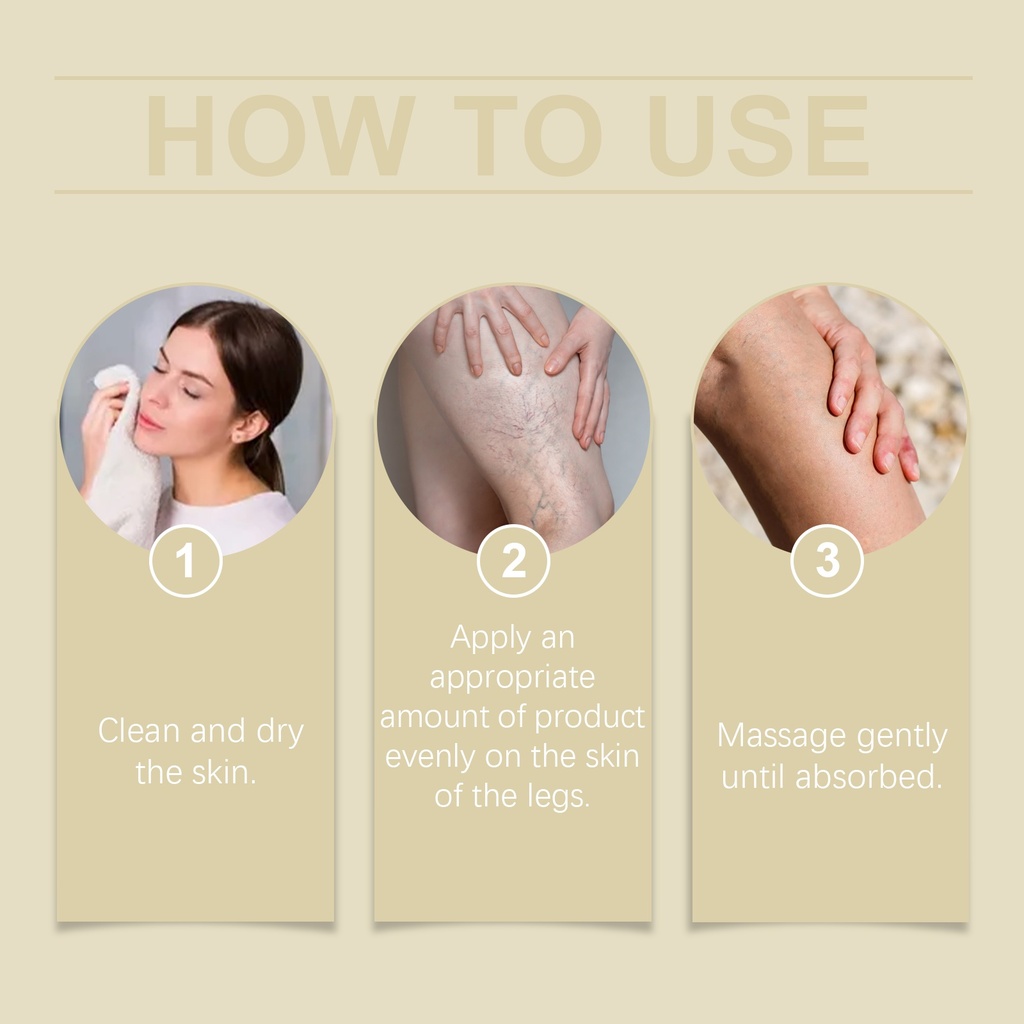 HOW TO USE

1

Clean and dry the skin.

2

Apply an appropriate amount of product evenly on the skin of the legs.

3

Massage gently until absorbed.