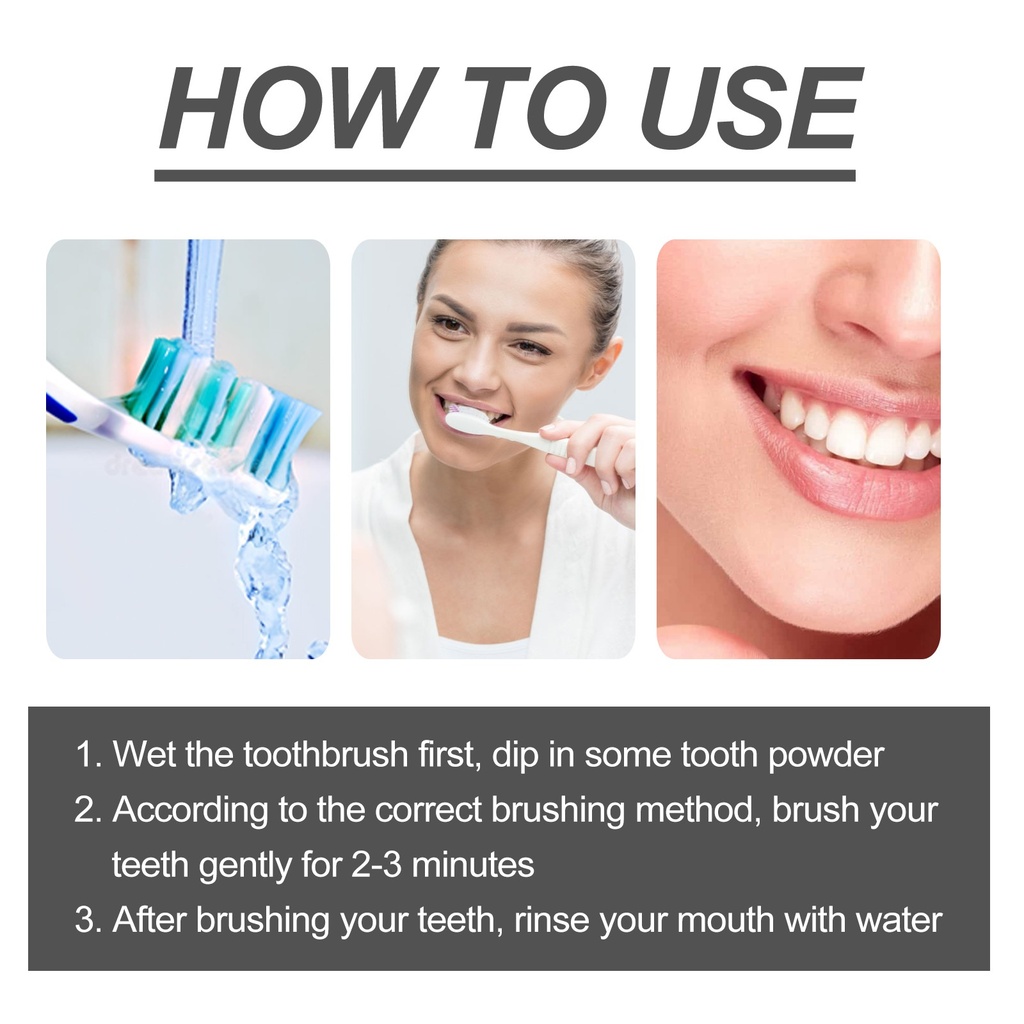 HOW TO USE

1. Wet the toothbrush first, dip in some tooth powder
2. According to the correct brushing method, brush your teeth gently for 2-3 minutes
3. After brushing your teeth, rinse your mouth with water