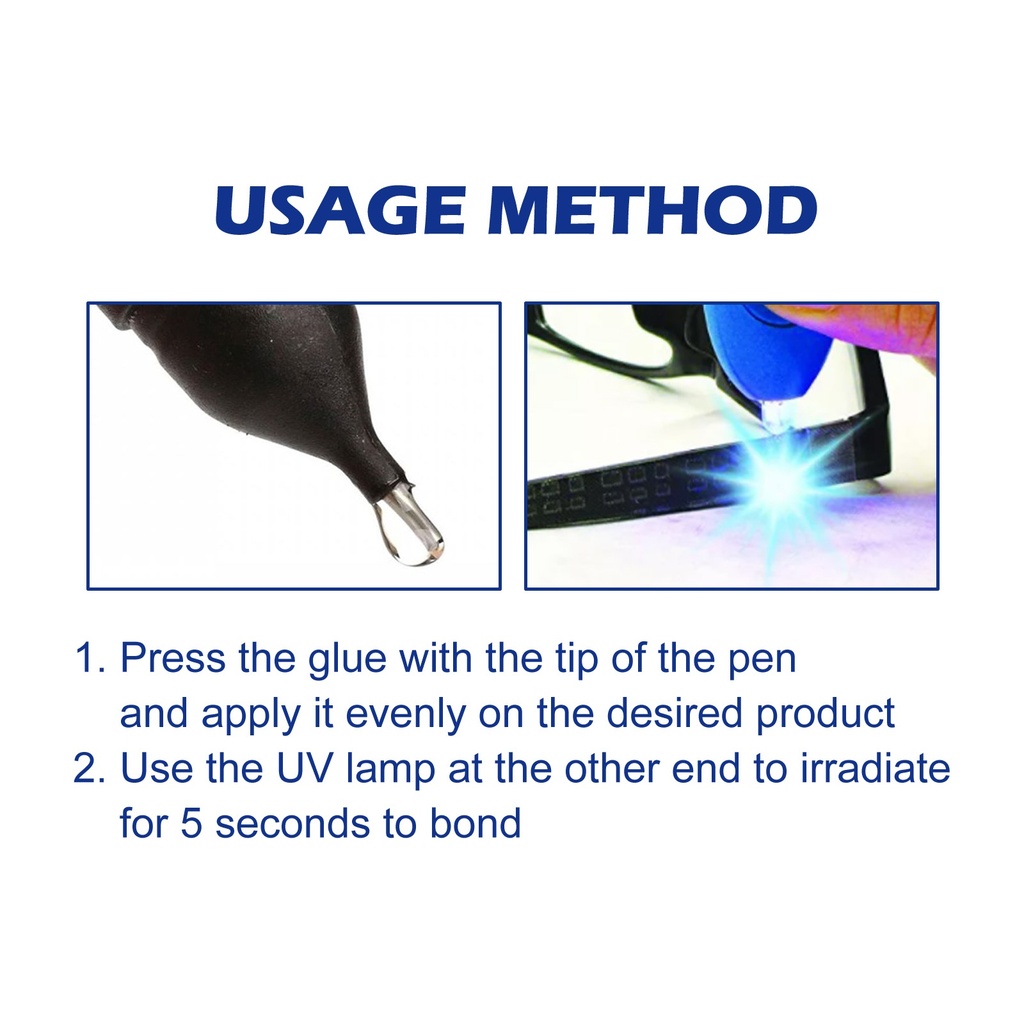 USAGE METHOD

1. Press the glue with the tip of the pen and apply it evenly on the desired product
2. Use the UV lamp at the other end to irradiate for 5 seconds to bond