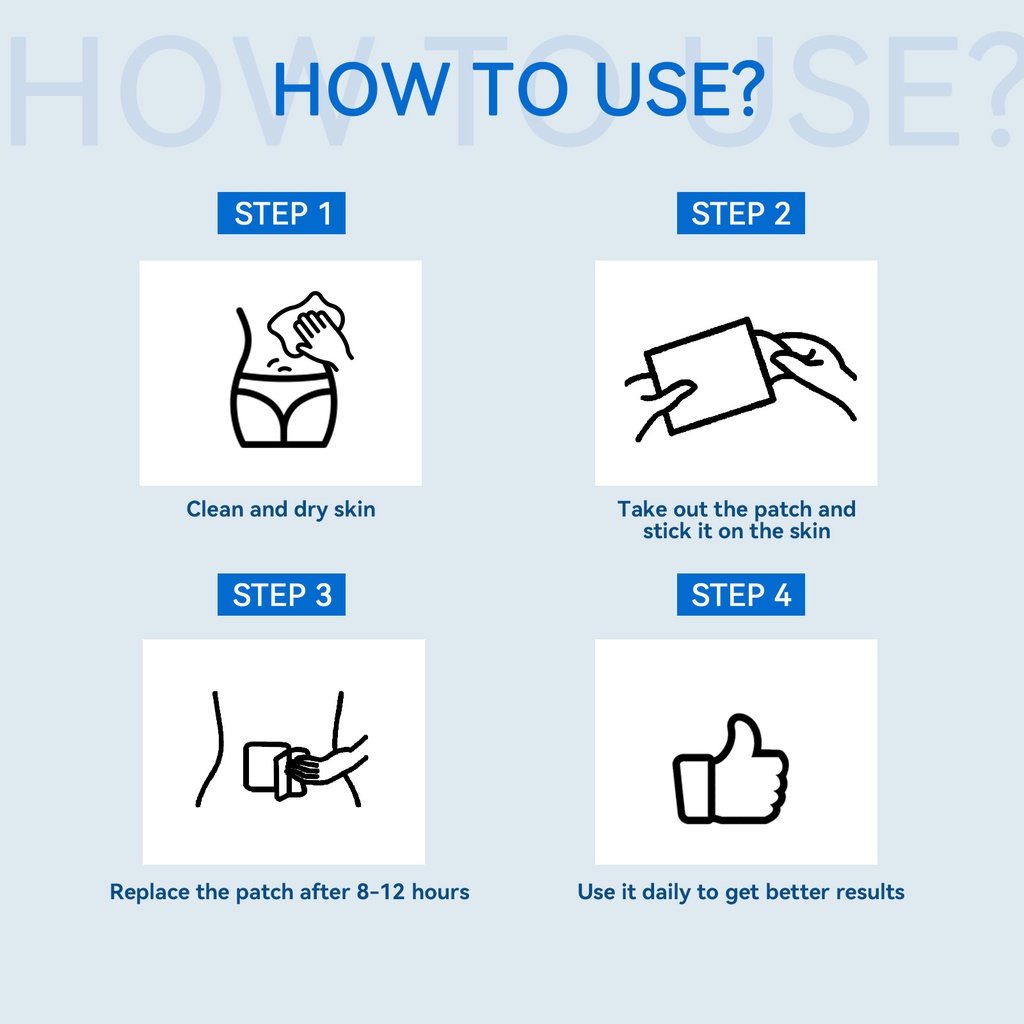 HOW TO USE?

HOW TO USE?

STEP 1

Clean and dry skin

STEP 2

Take out the patch and stick it on the skin

STEP 3

Replace the patch after 8-12 hours

STEP 4

Use it daily to get better results