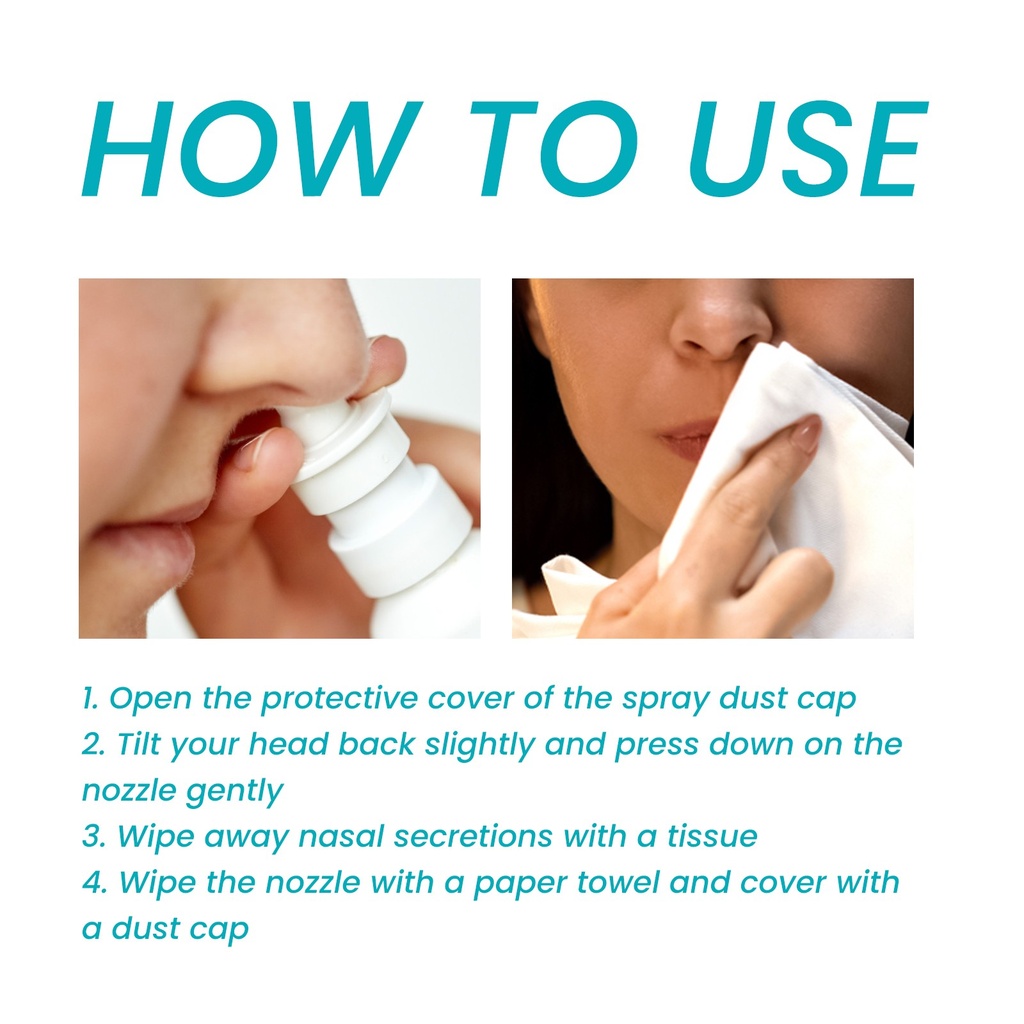 HOW TO USE

1. Open the protective cover of the spray dust cap
2. Tilt your head back slightly and press down on the nozzle gently
3. Wipe away nasal secretions with a tissue
4. Wipe the nozzle with a paper towel and cover with a dust cap