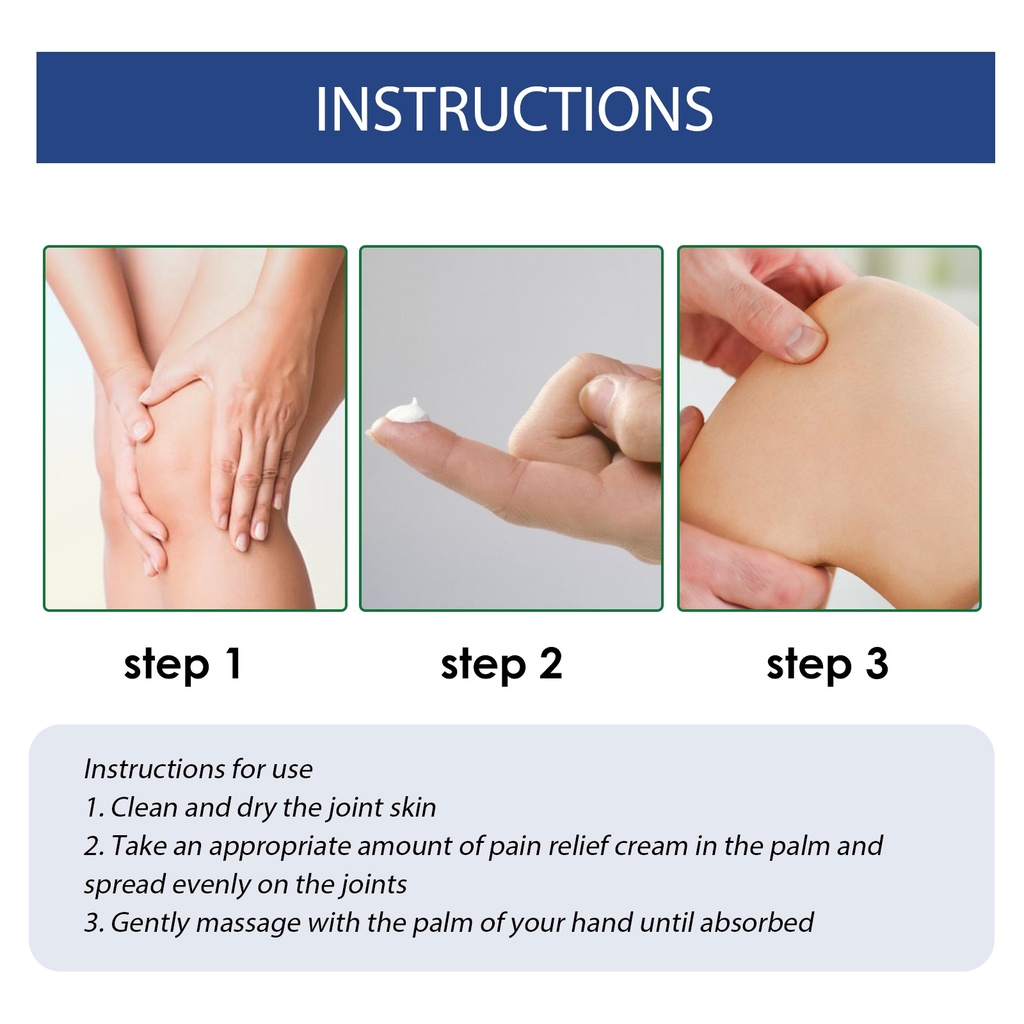 INSTRUCTIONS

step 1

step 2

step 3

Instructions for use
1. Clean and dry the joint skin
2. Take an appropriate amount of pain relief cream in the palm and spread evenly on the joints
3. Gently massage with the palm of your hand until absorbed