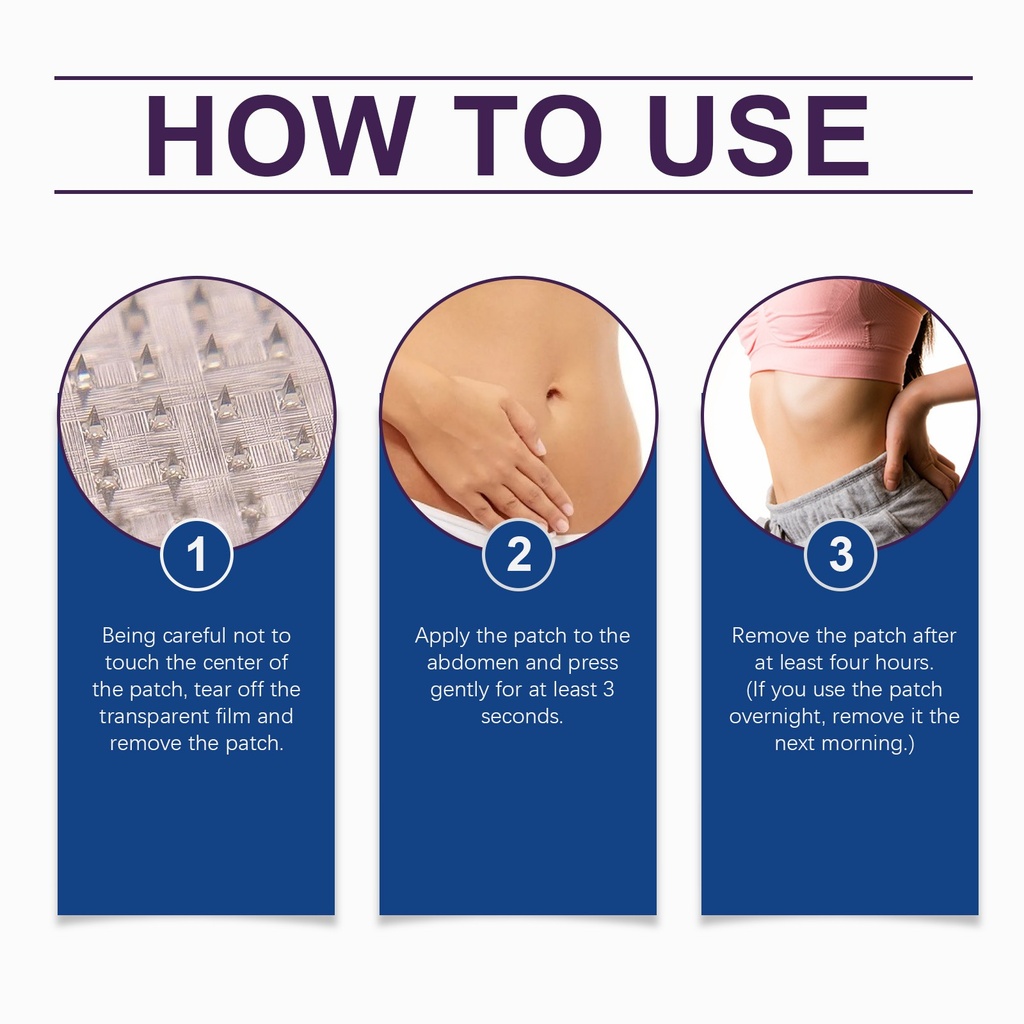 HOW TO USE

1

Being careful not to touch the center of the patch, tear off the transparent film and remove the patch.

2

Apply the patch to the abdomen and press gently for at least 3 seconds.

3

Remove the patch after at least four hours. (If you use the patch overnight, remove it the next morning.)