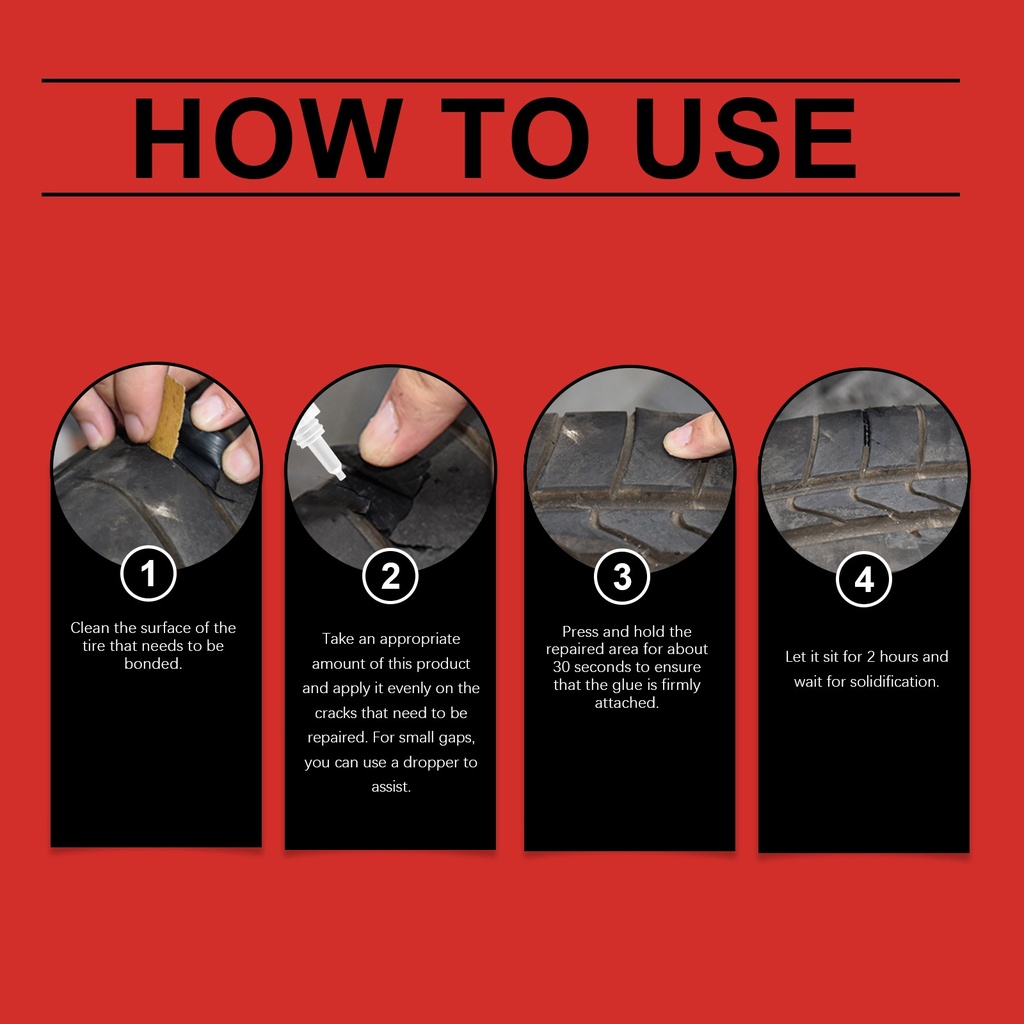 HOW TO USE

1

Clean the surface of the tire that needs to be bonded.

2

Take an appropriate amount of this product and apply it evenly on the cracks that need to be repaired. For small gaps, you can use a dropper to assist.

3

Press and hold the repaired area for about 30 seconds to ensure that the glue is firmly attached.

4

Let it sit for 2 hours and wait for solidification.