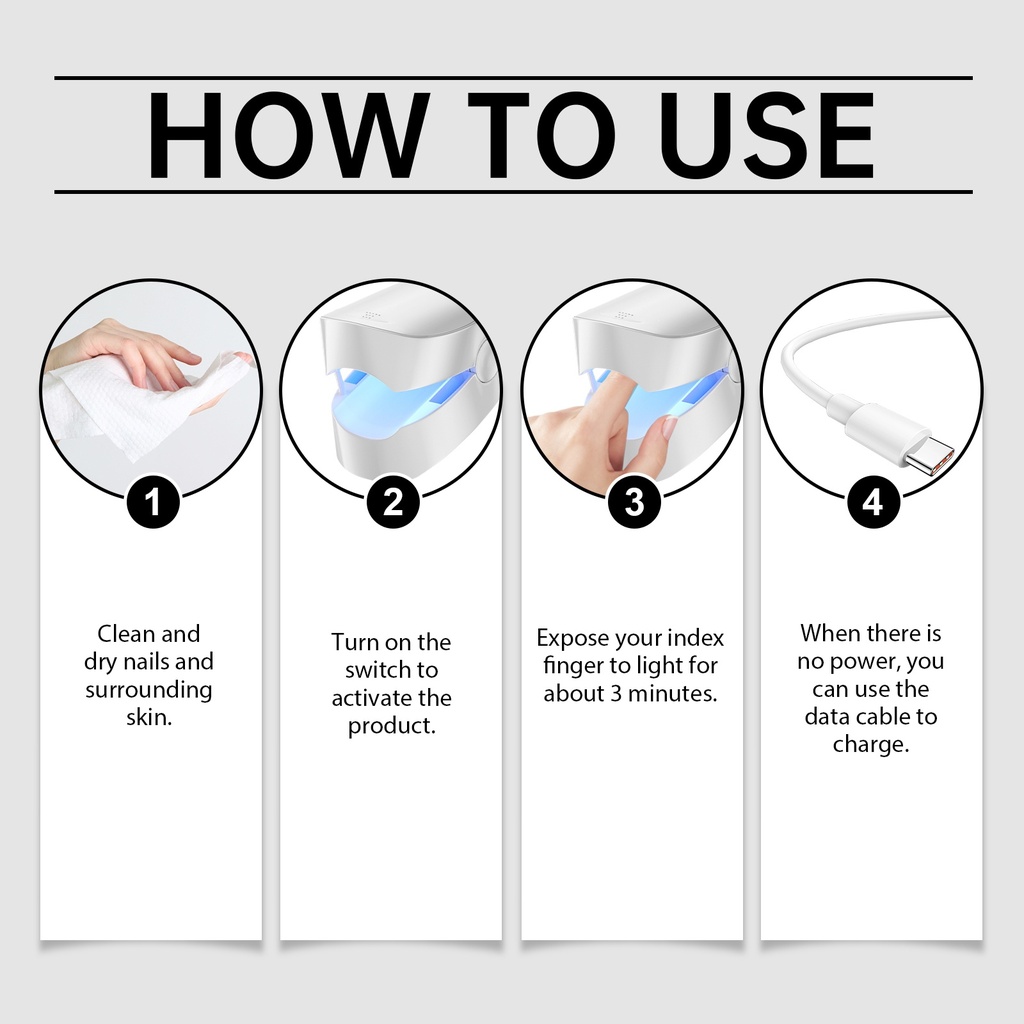 HOW TO USE

1

Clean and dry nails and surrounding skin.

2

Turn on the switch to activate the product.

3

Expose your index finger to light for about 3 minutes.

4

When there is no power, you can use the data cable to charge.