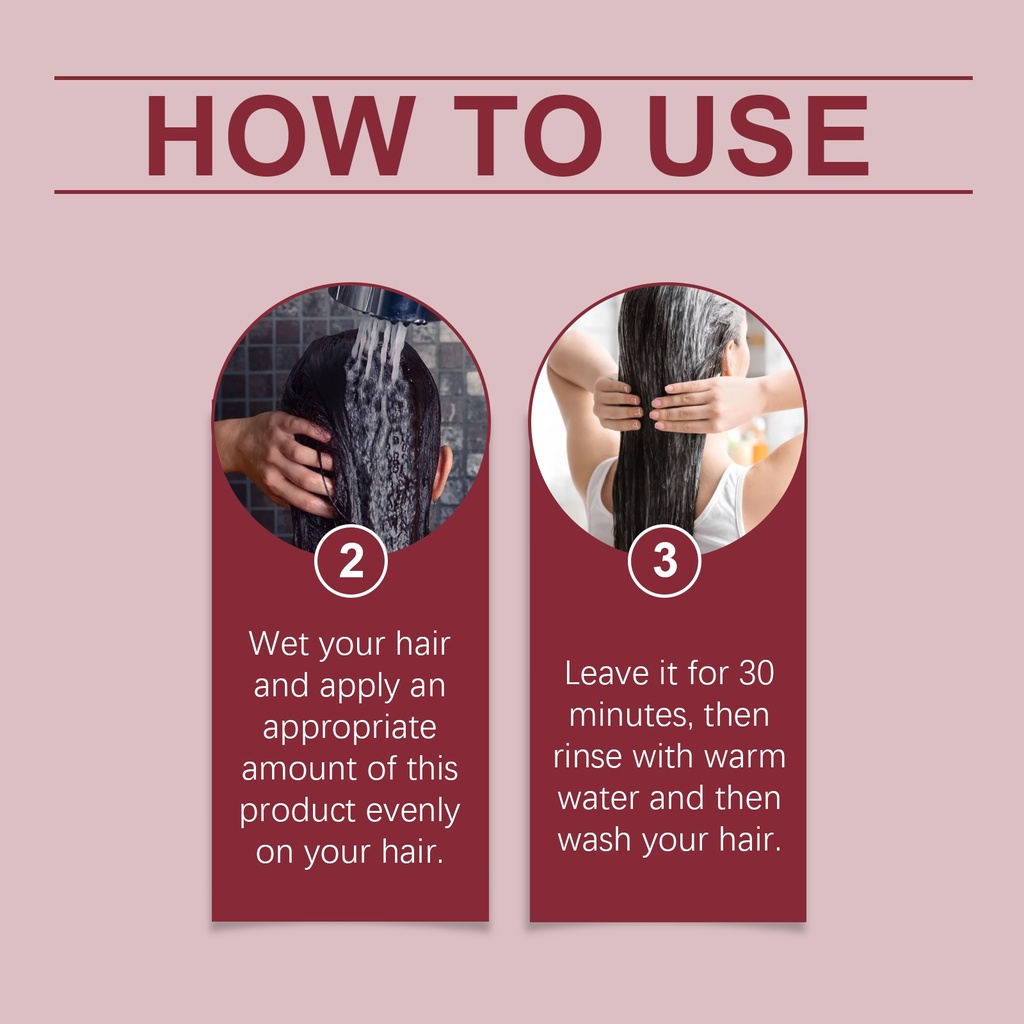 HOW TO USE

2

Wet your hair and apply an appropriate amount of this product evenly on your hair.

3

Leave it for 30 minutes, then rinse with warm water and then wash your hair.