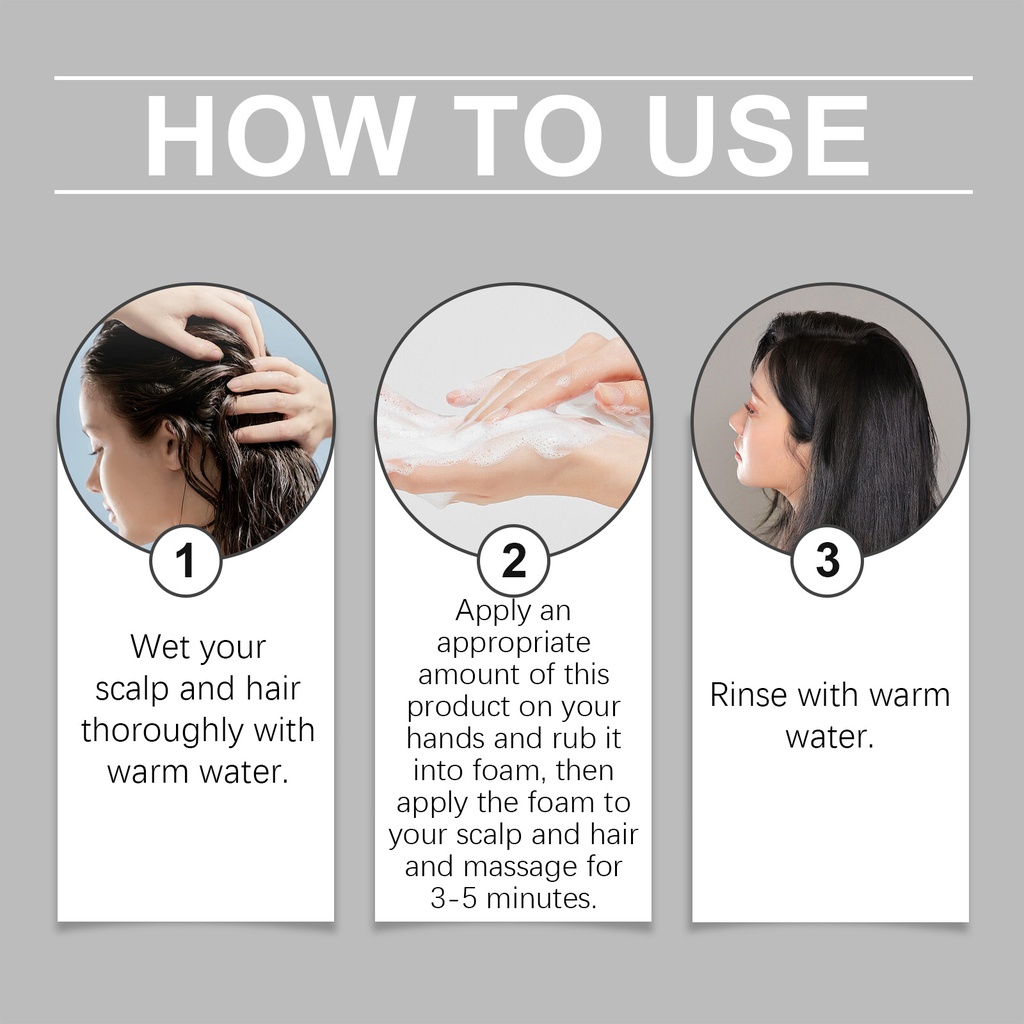 HOW TO USE

1

Wet your scalp and hair thoroughly with warm water.

2

Apply an appropriate amount of this product on your hands and rub it into foam, then apply the foam to your scalp and hair and massage for 3-5 minutes.

3

Rinse with warm water.