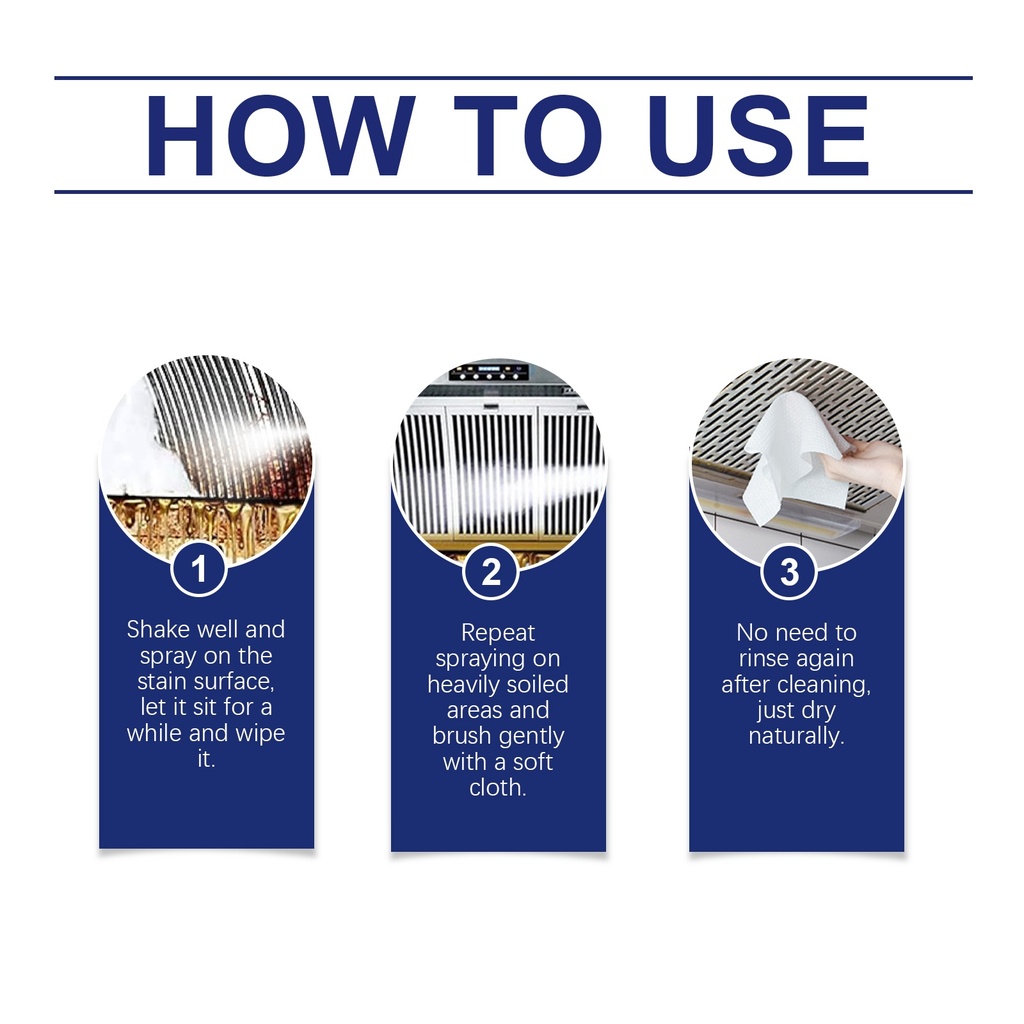 HOW TO USE

1

Shake well and spray on the stain surface, let it sit for a while and wipe it.

2

Repeat spraying on heavily soiled areas and brush gently with a soft cloth.

3

No need to rinse again after cleaning, just dry naturally.