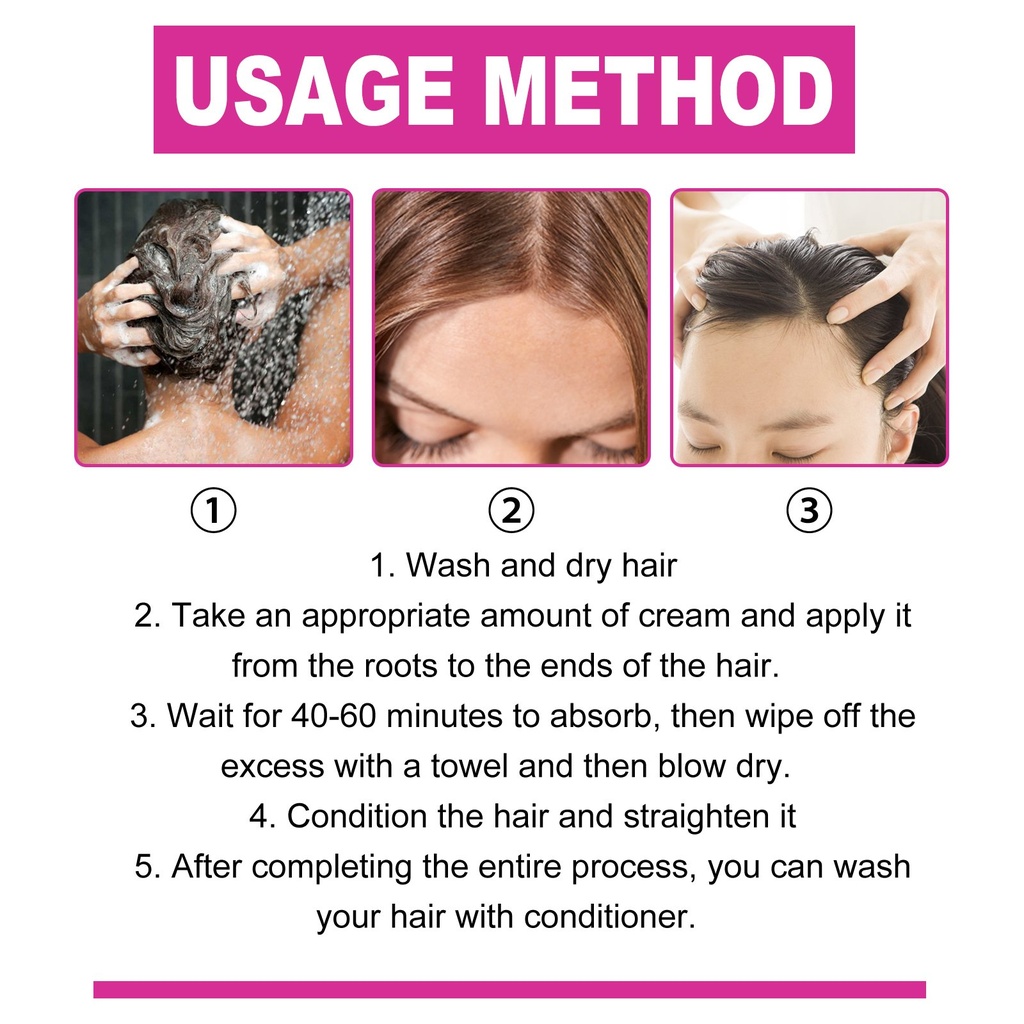 USAGE METHOD

①

②

③

1. Wash and dry hair
2. Take an appropriate amount of cream and apply it from the roots to the ends of the hair.
3. Wait for 40-60 minutes to absorb, then wipe off the excess with a towel and then blow dry.
4. Condition the hair and straighten it
5. After completing the entire process, you can wash your hair with conditioner.