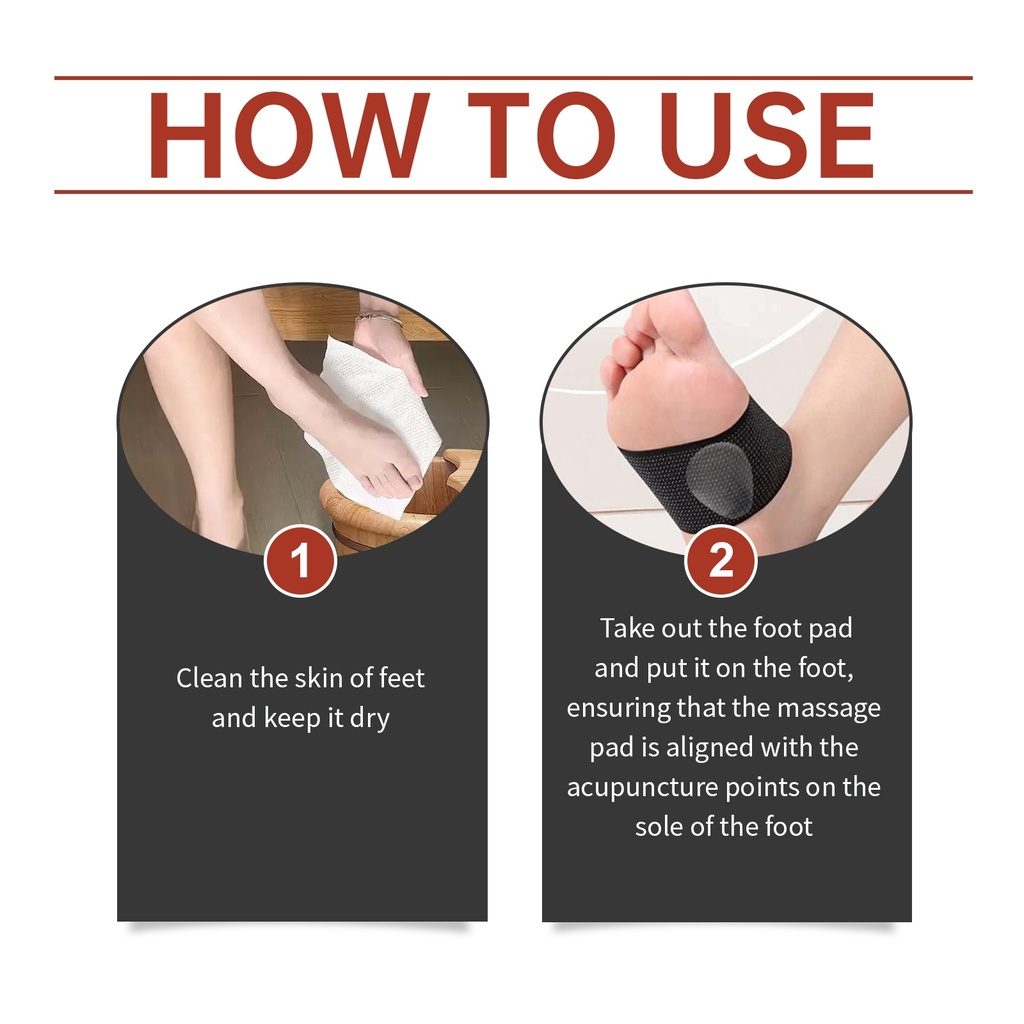 HOW TO USE

1

Clean the skin of feet and keep it dry

2

Take out the foot pad and put it on the foot, ensuring that the massage pad is aligned with the acupuncture points on the sole of the foot