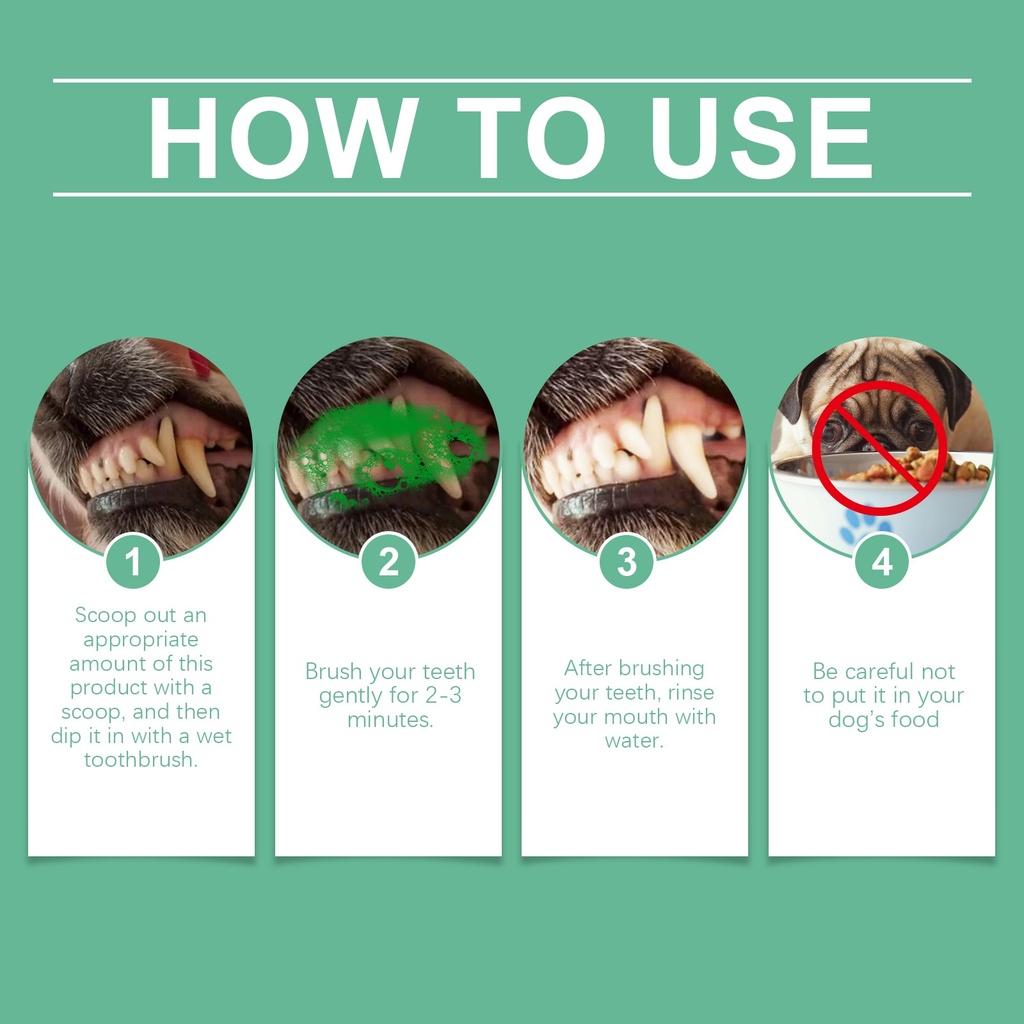 HOW TO USE

1

Scoop out an appropriate amount of this product with a scoop, and then dip it in with a wet toothbrush.

2

Brush your teeth gently for 2-3 minutes.

3

After brushing your teeth, rinse your mouth with water.

4

Be careful not to put it in your dog's food