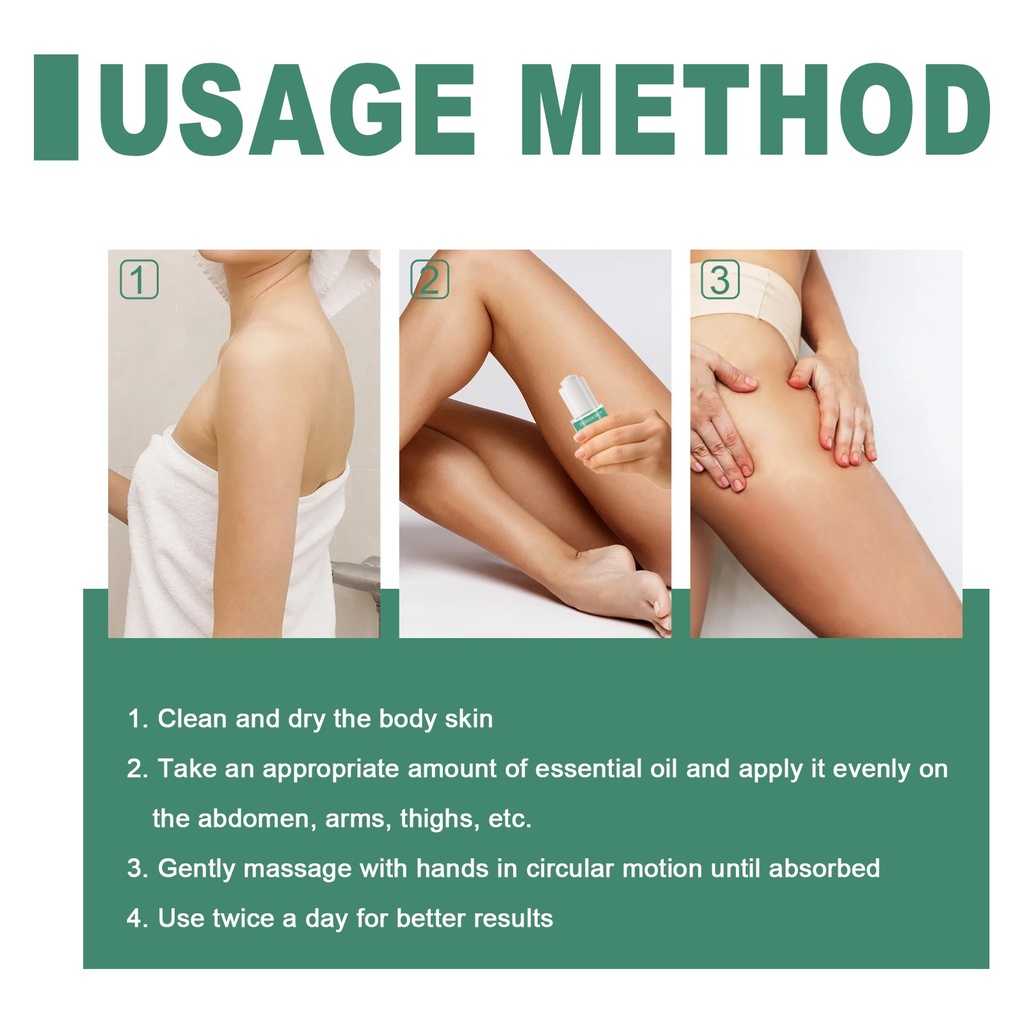 USAGE METHOD

1

2

3

1. Clean and dry the body skin
2. Take an appropriate amount of essential oil and apply it evenly on the abdomen, arms, thighs, etc.
3. Gently massage with hands in circular motion until absorbed
4. Use twice a day for better results