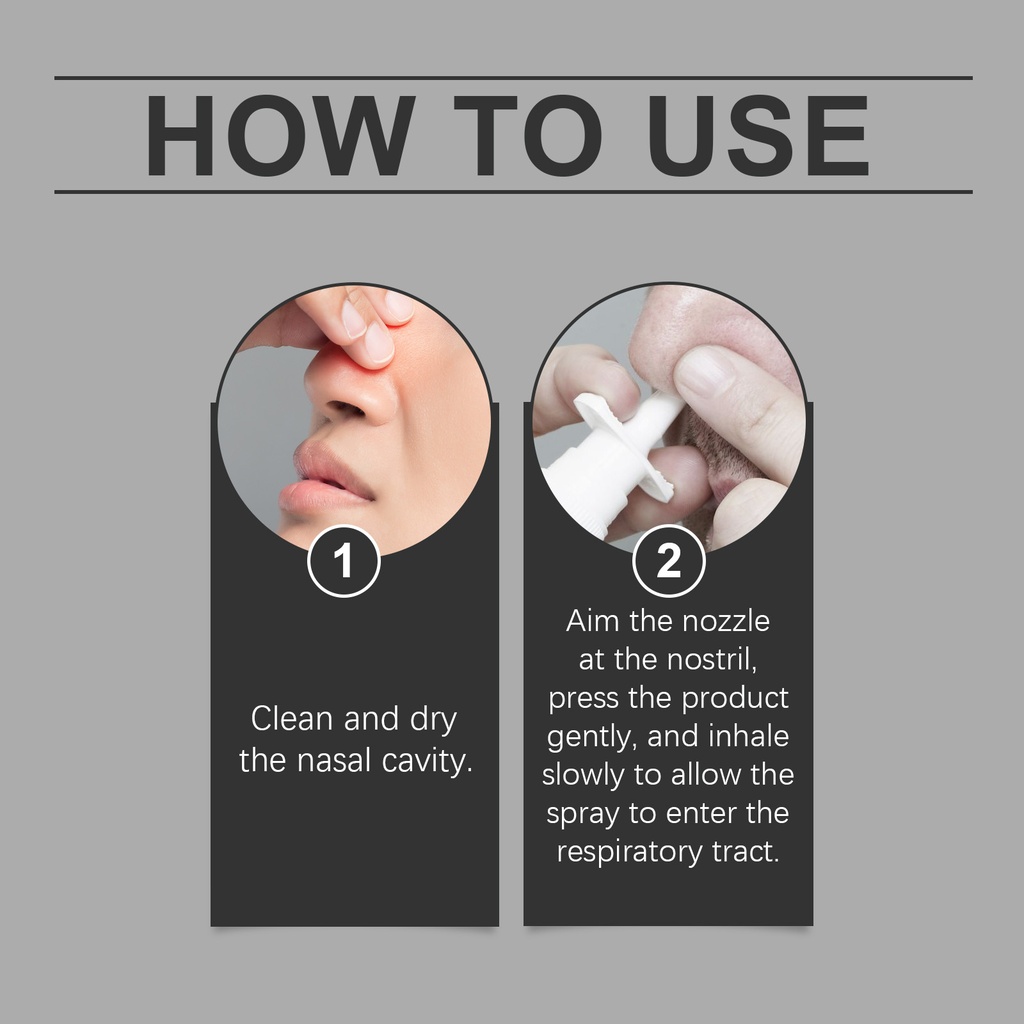 HOW TO USE

1

Clean and dry the nasal cavity.

2

Aim the nozzle at the nostril, press the product gently, and inhale slowly to allow the spray to enter the respiratory tract.