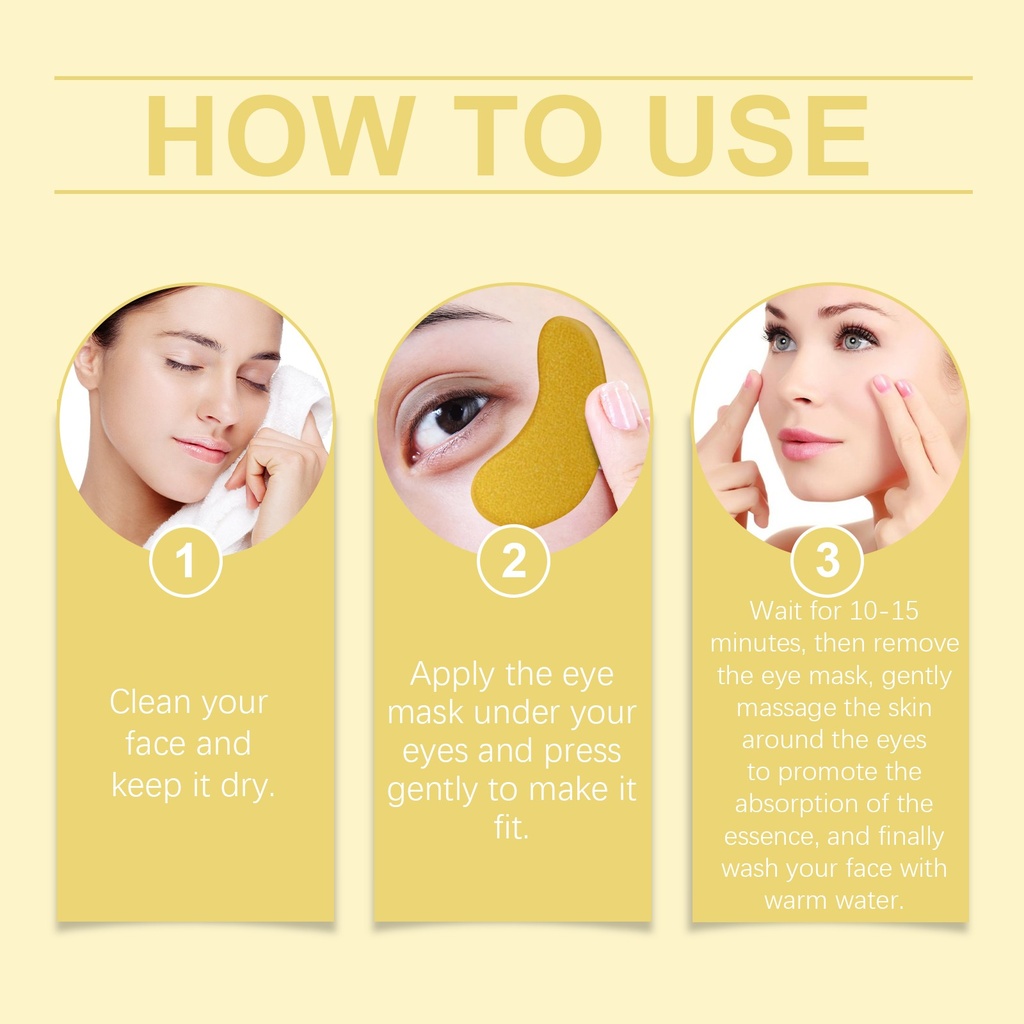 HOW TO USE

1

Clean your face and keep it dry.

2

Apply the eye mask under your eyes and press gently to make it fit.

3

Wait for 10-15 minutes, then remove the eye mask, gently massage the skin around the eyes to promote the absorption of the essence, and finally wash your face with warm water.