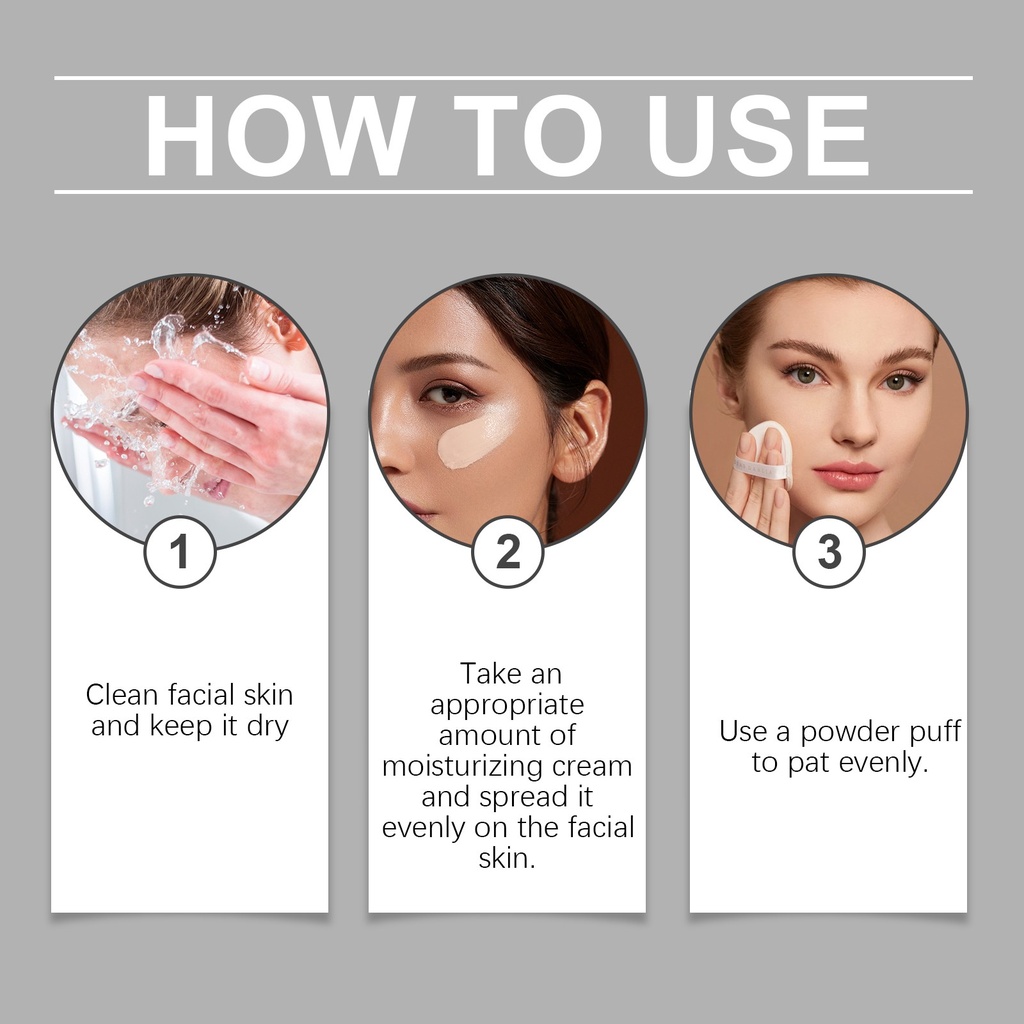 HOW TO USE

1

Clean facial skin and keep it dry

2

Take an appropriate amount of moisturizing cream and spread it evenly on the facial skin.

3

Use a powder puff to pat evenly.