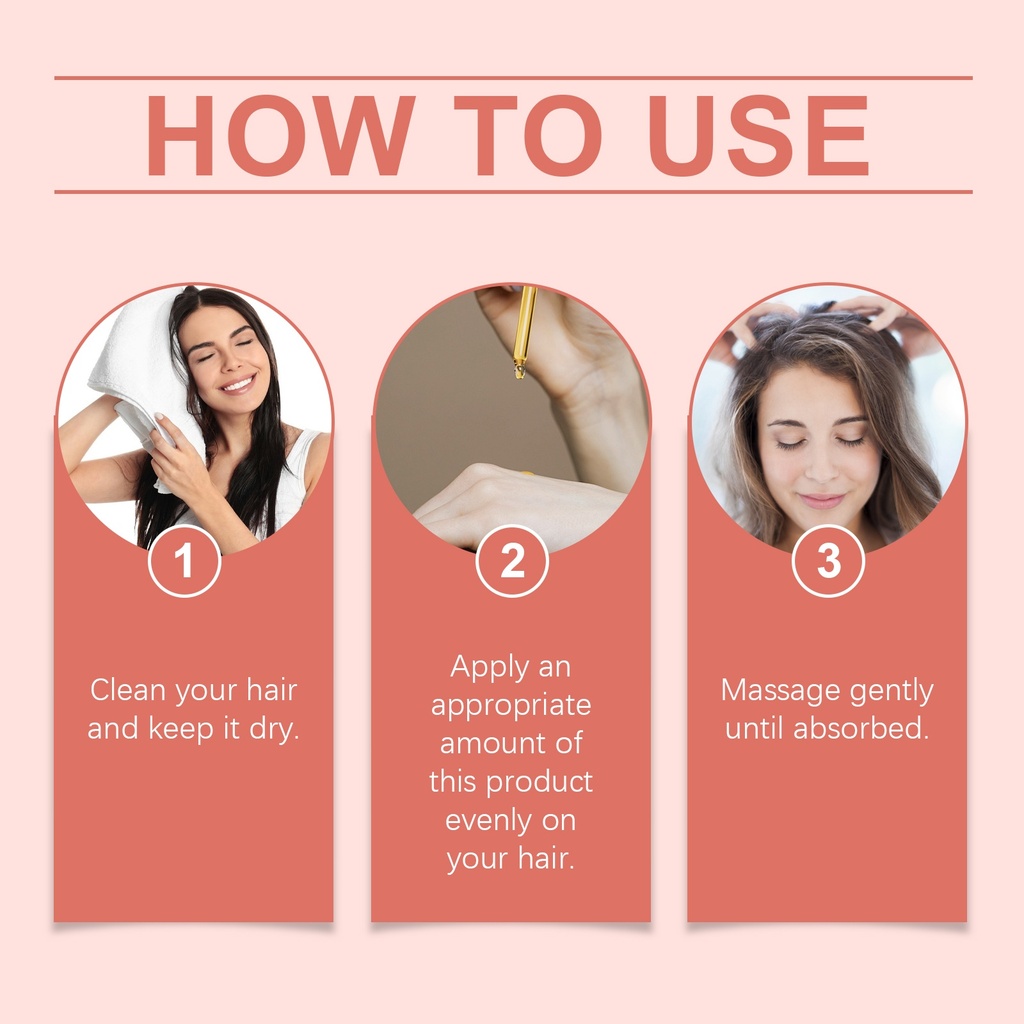 HOW TO USE

1

Clean your hair and keep it dry.

2

Apply an appropriate amount of this product evenly on your hair.

3

Massage gently until absorbed.